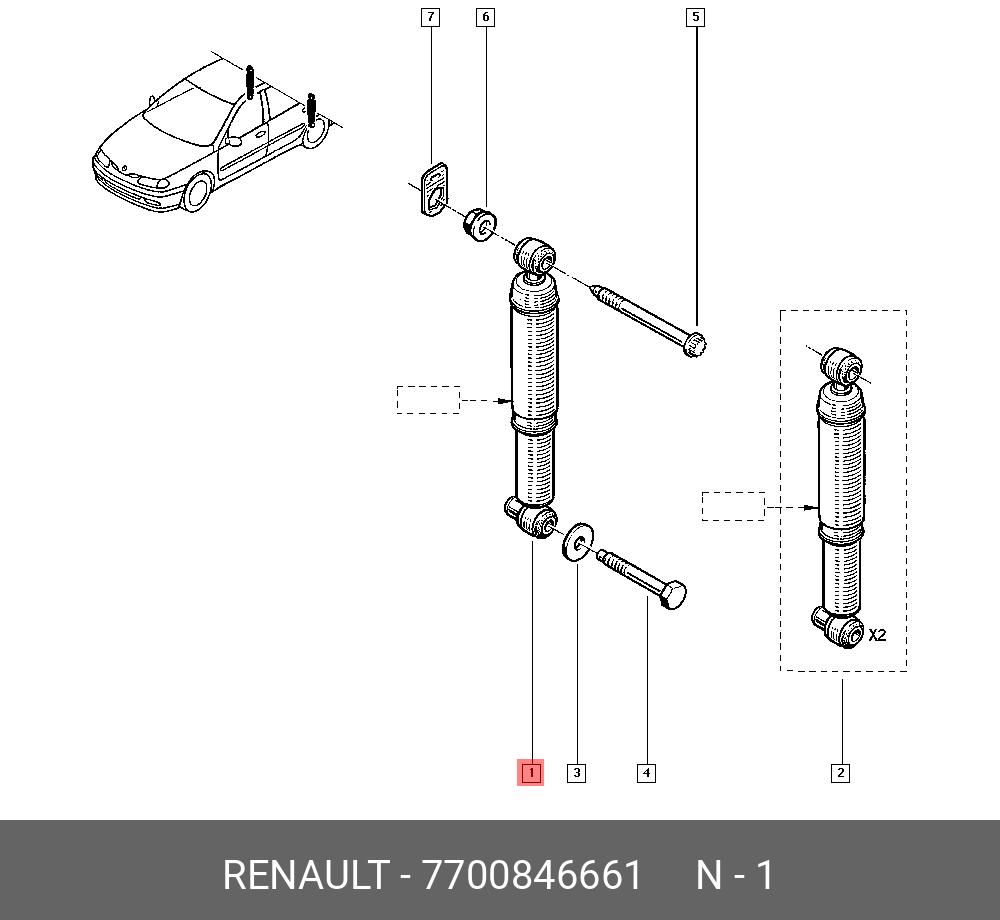 7
6
5
X2
1
3
4
2

RENAULT - 7700846661 N - 1