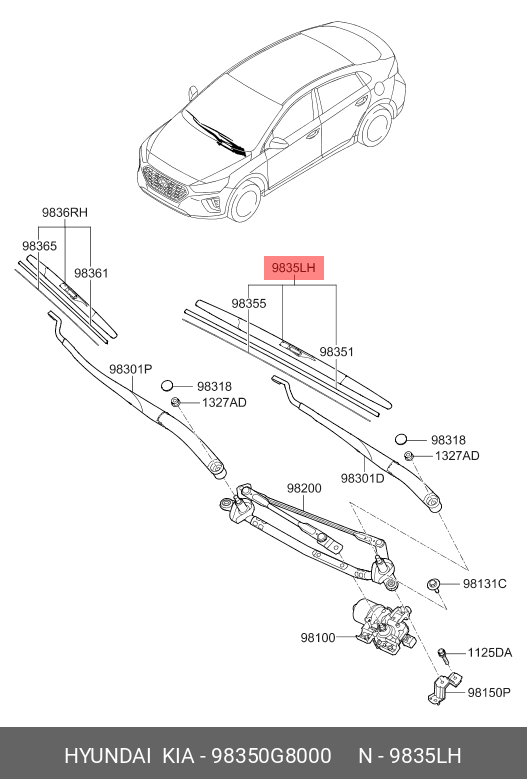 9836RH
98365
98361
9835LH
98355
98351
98301P
98318
1327AD
98318
1327AD
98301D
98200
98131C
98100
1125DA
98150P

HYUNDAI KIA - 98350G8000 N - 9835LH