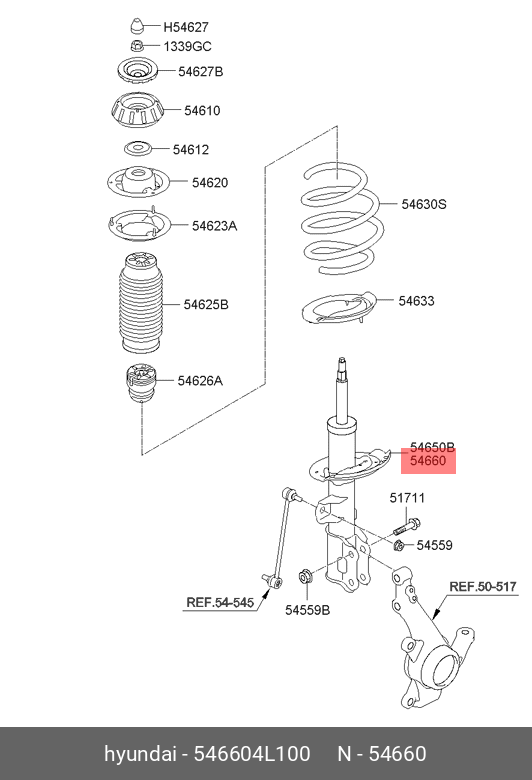 H54627
1339GC
54627B
54610
54612
54620
54623A
54625B
54626A
54630S
54633
54650B
54660
51711
54559
54559B
REF.54-545
REF.50-517

hyundai - 546604L100 N - 54660