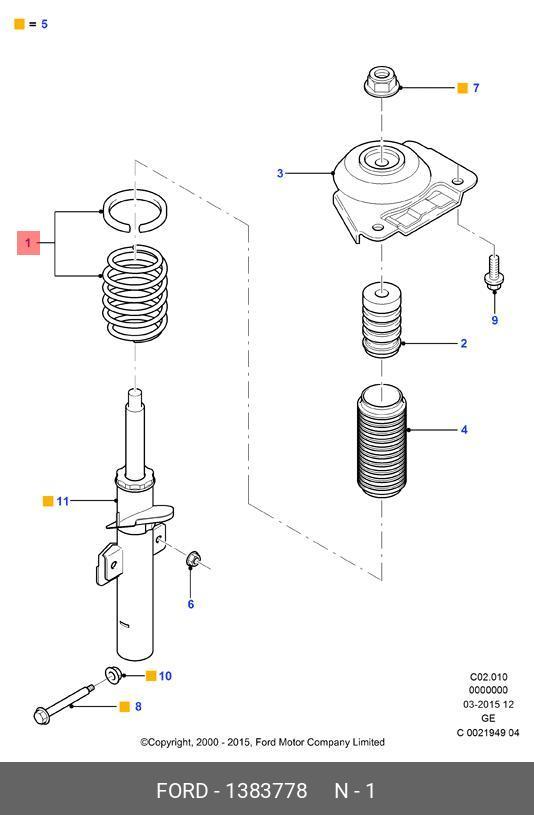 = 5

7

3

1

9

2

4

11

6

10

8

C02.010
0000000
03-2015 12
GE
C 0021949 04

©Copyright, 2000 - 2015, Ford Motor Company Limited

FORD - 1383778 N - 1