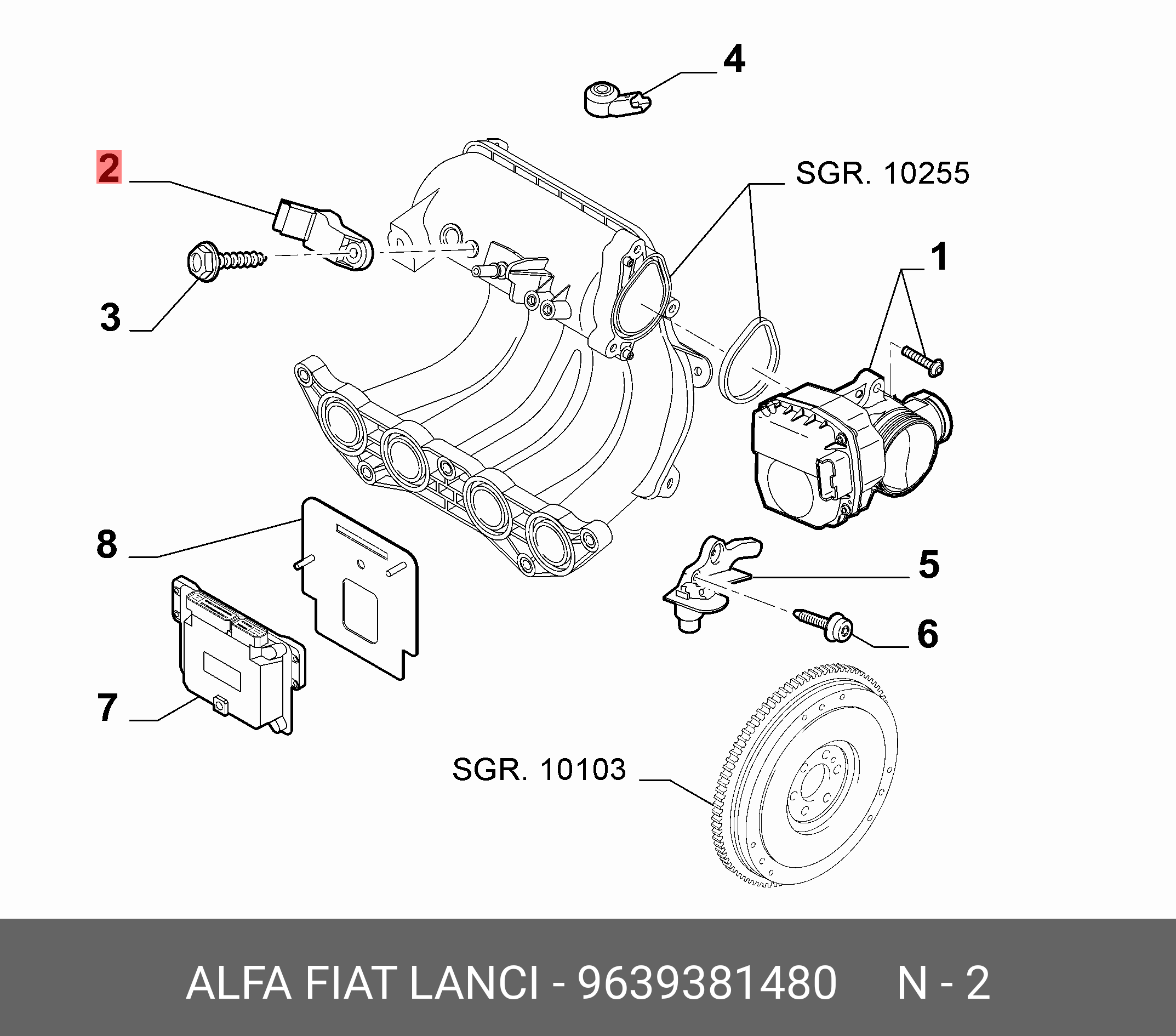 4

2

SGR. 10255

1

3

8

5

6

7

SGR. 10103

ALFA FIAT LANCI - 9639381480 N - 2