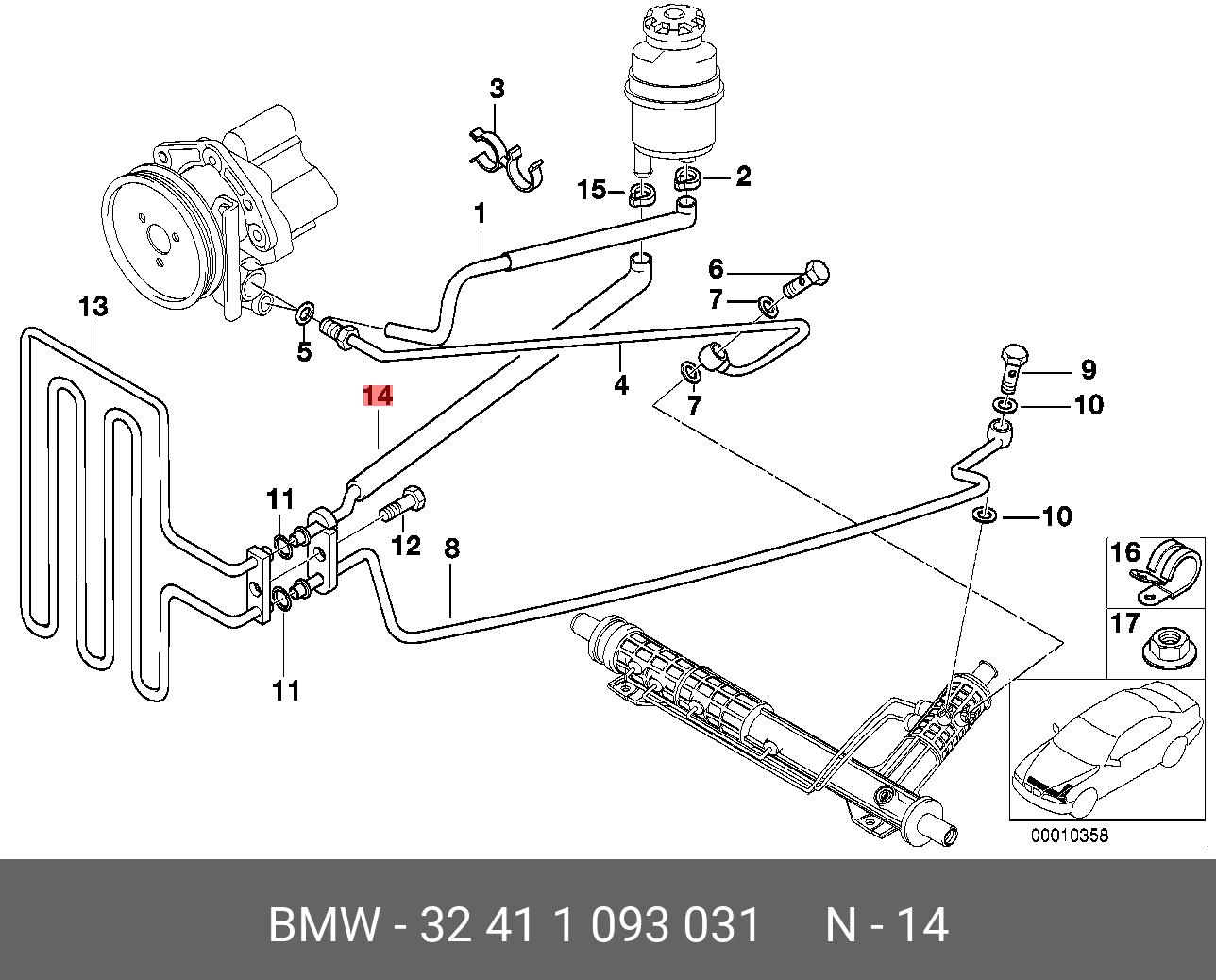 3
15
2
1
6
7
13
5
4
7
9
10
14
11
12
8
10
16
17
11
00010358

BMW - 32 41 1 093 031     N - 14