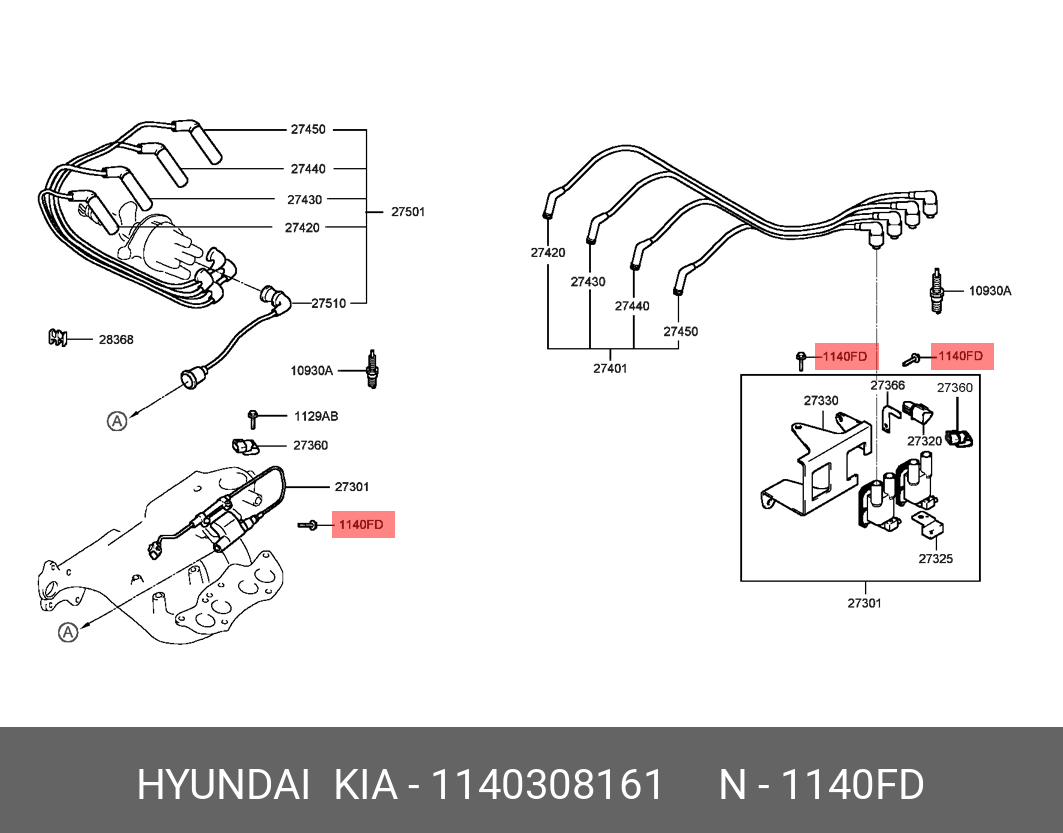 27450
27440
27430
27420
27501
27510
28368
10930A
A
1129AB
27360
27301
1140FD
A

27420
27430
27440
27450
27401
10930A
1140FD
1140FD
27366
27360
27330
27320
27325
27301

HYUNDAI KIA - 1140308161 N - 1140FD