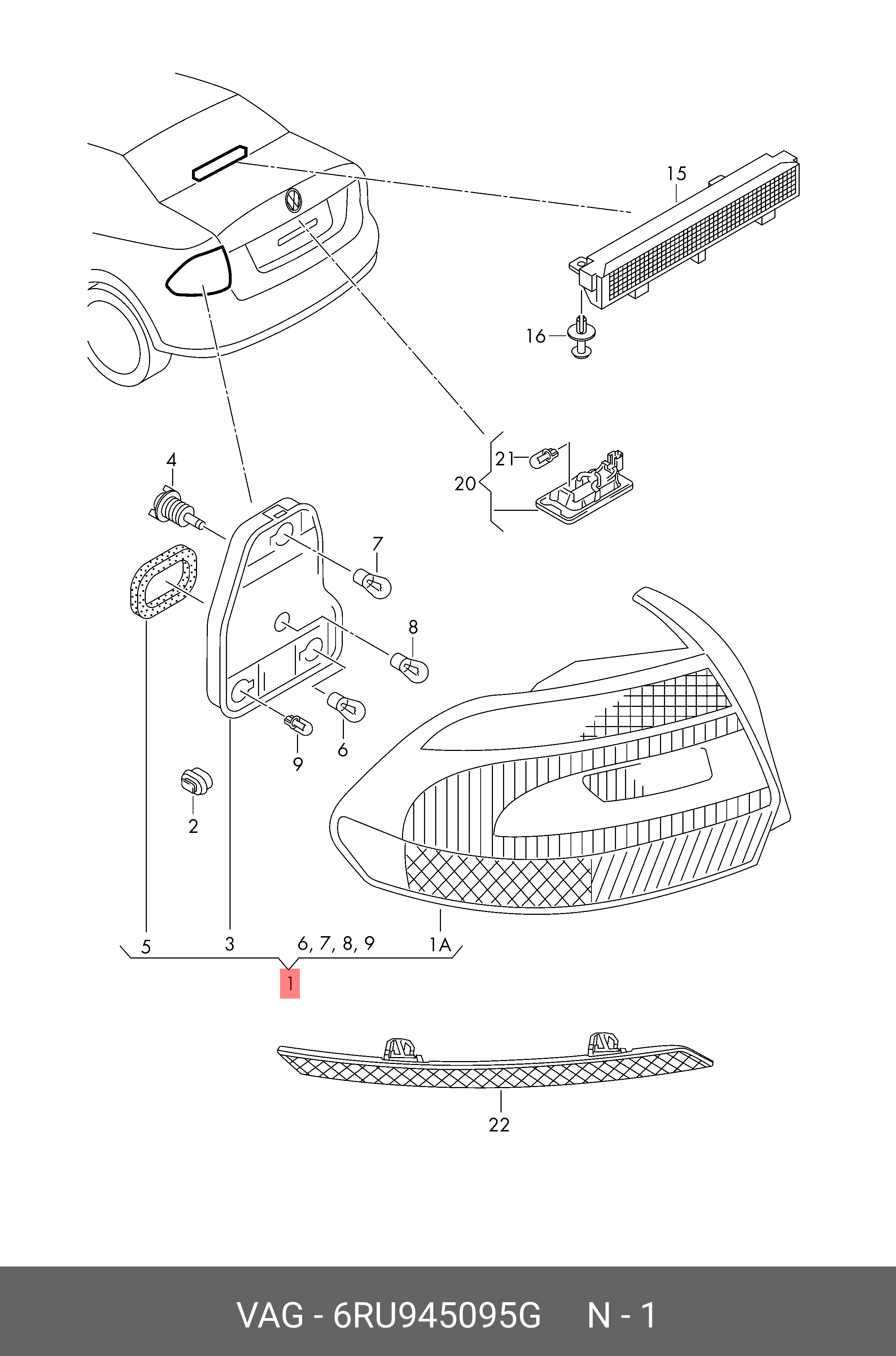 15

16

21

20

4

7

8

6

9

2

5

3

6, 7, 8, 9

1A

1

22

VAG - 6RU945095G N - 1