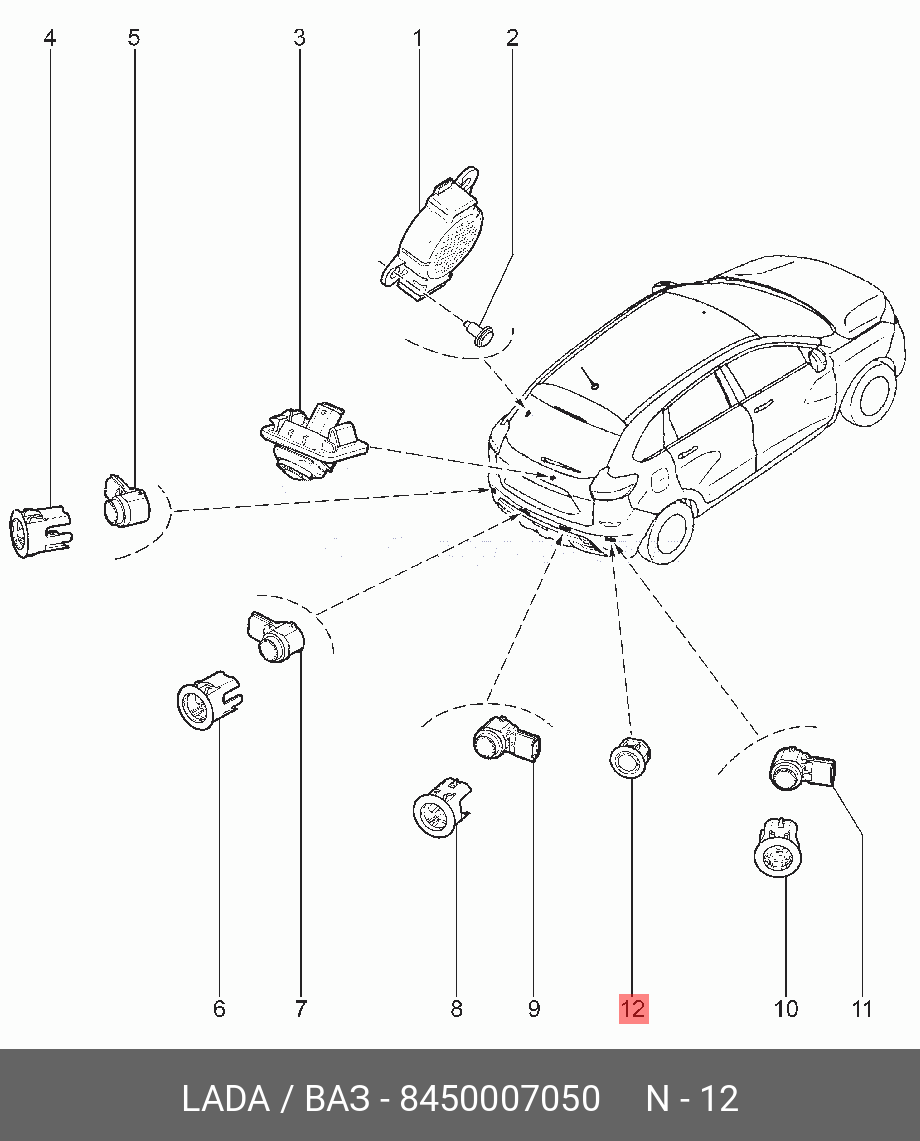 4
5
3
1
2
6
7
8
9
12
10
11

LADA / ВАЗ - 8450007050 N - 12