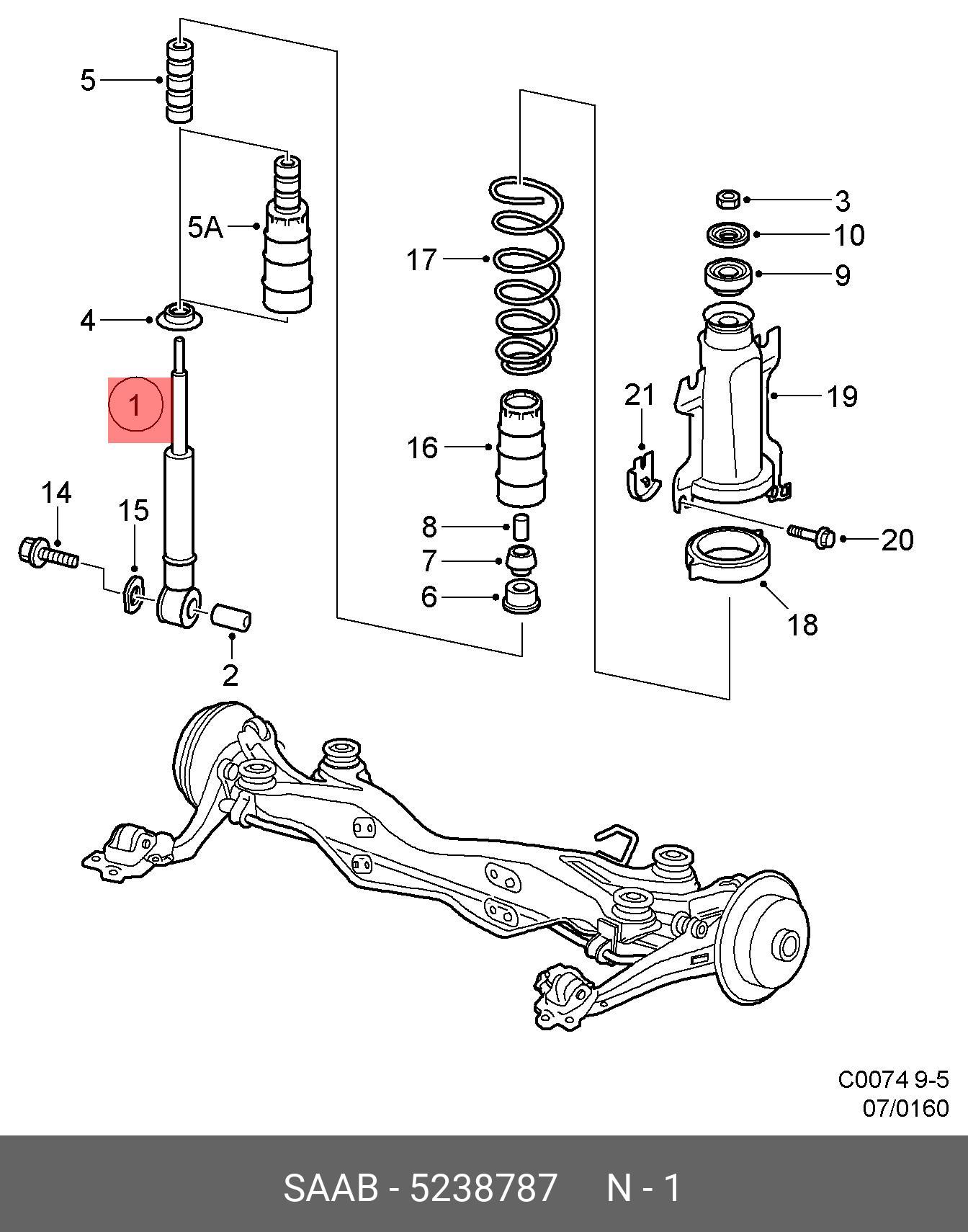 5
5A
4
1
14
15
2
17
16
8
7
6
3
10
9
21
19
20
18

C0074 9-5
07/0160

SAAB - 5238787 N - 1