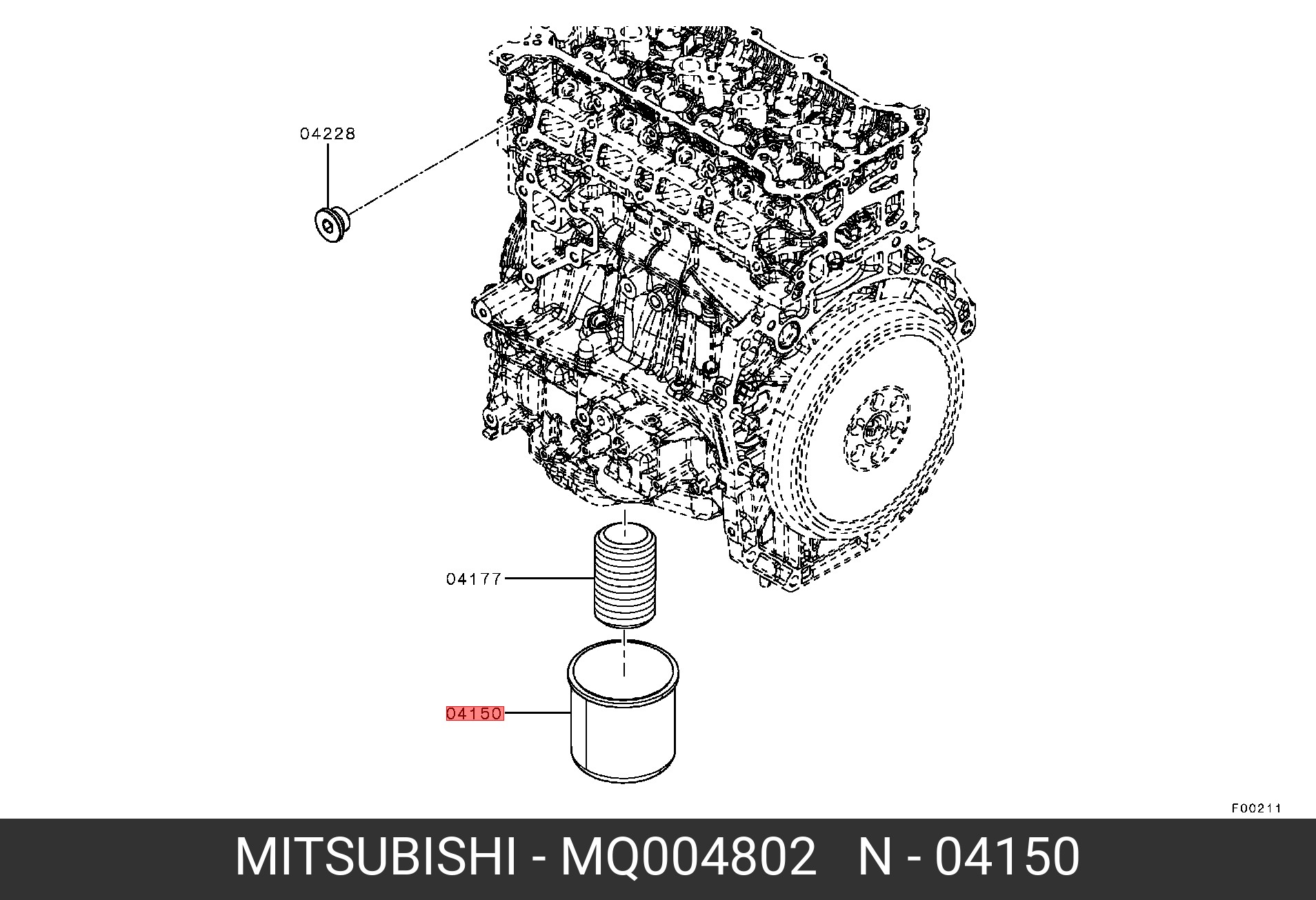 04228

04177

04150

F00211

MITSUBISHI - MQ004802 N - 04150