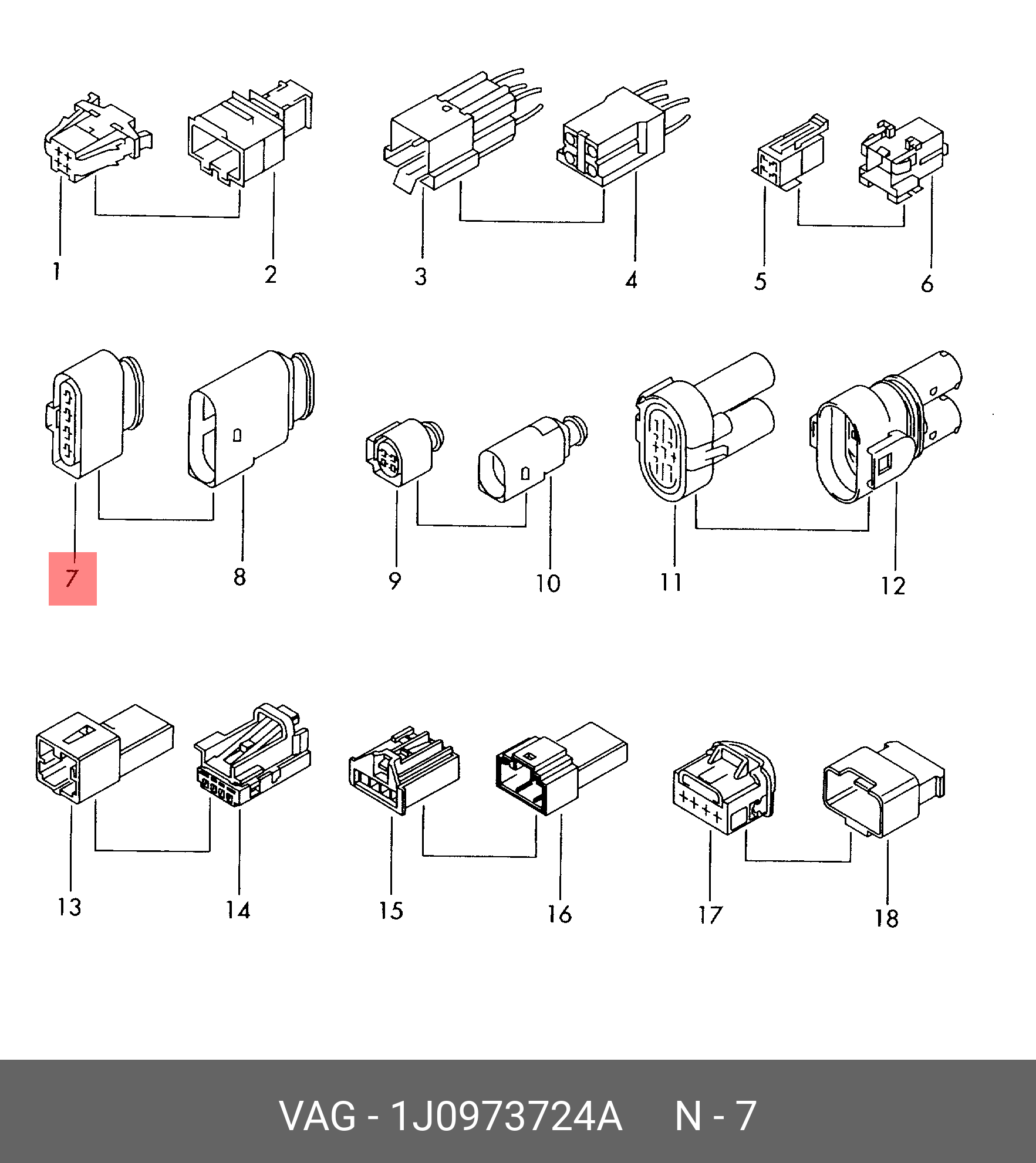 1
2
3
4
5
6
7
8
9
10
11
12
13
14
15
16
17
18

VAG - 1J0973724A N - 7