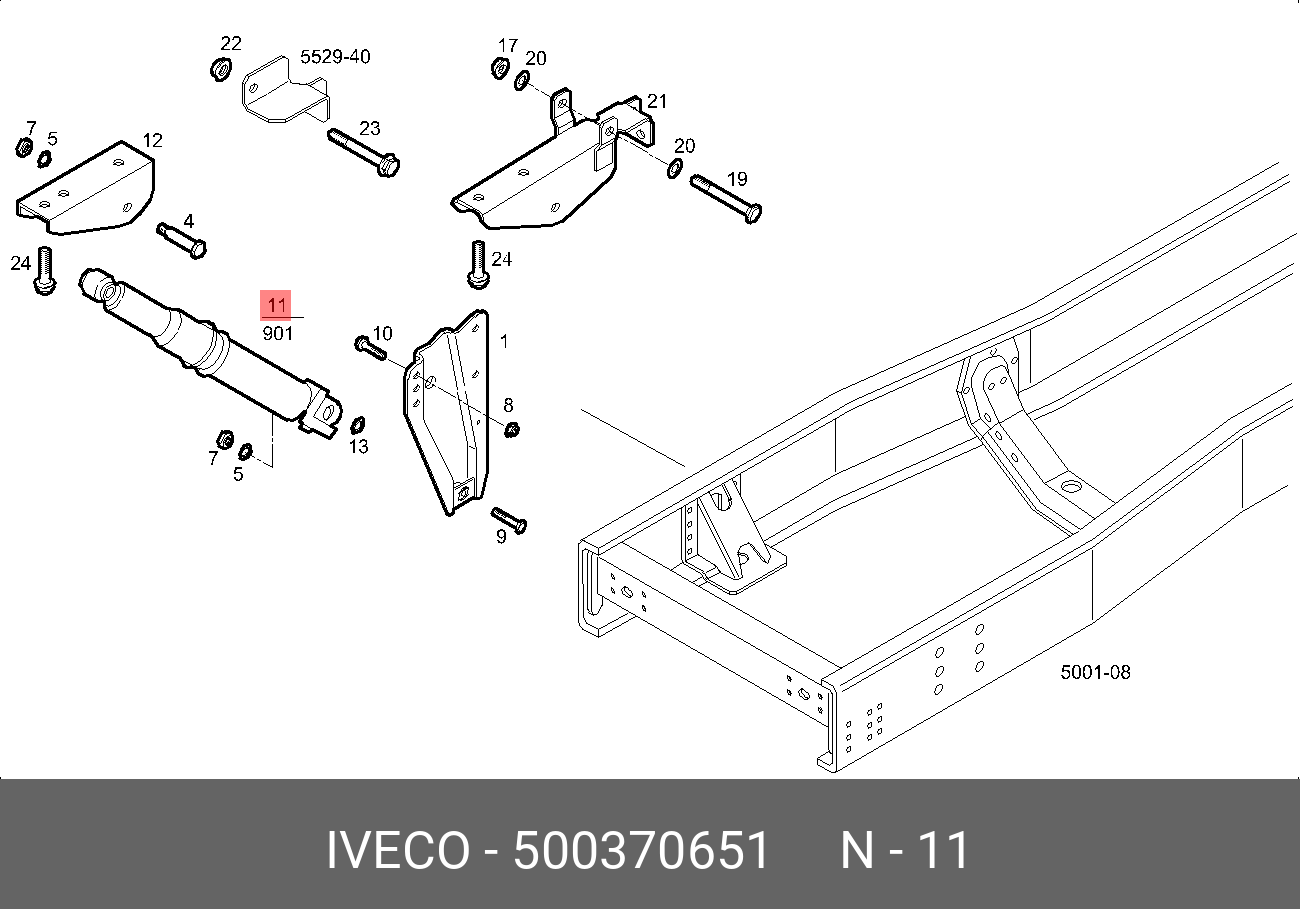 22
5529-40
17
20
21
7
5
12
23
20
19
4
24
24
11
901
10
1
8
7
5
13
9
5001-08

IVECO - 500370651 N - 11