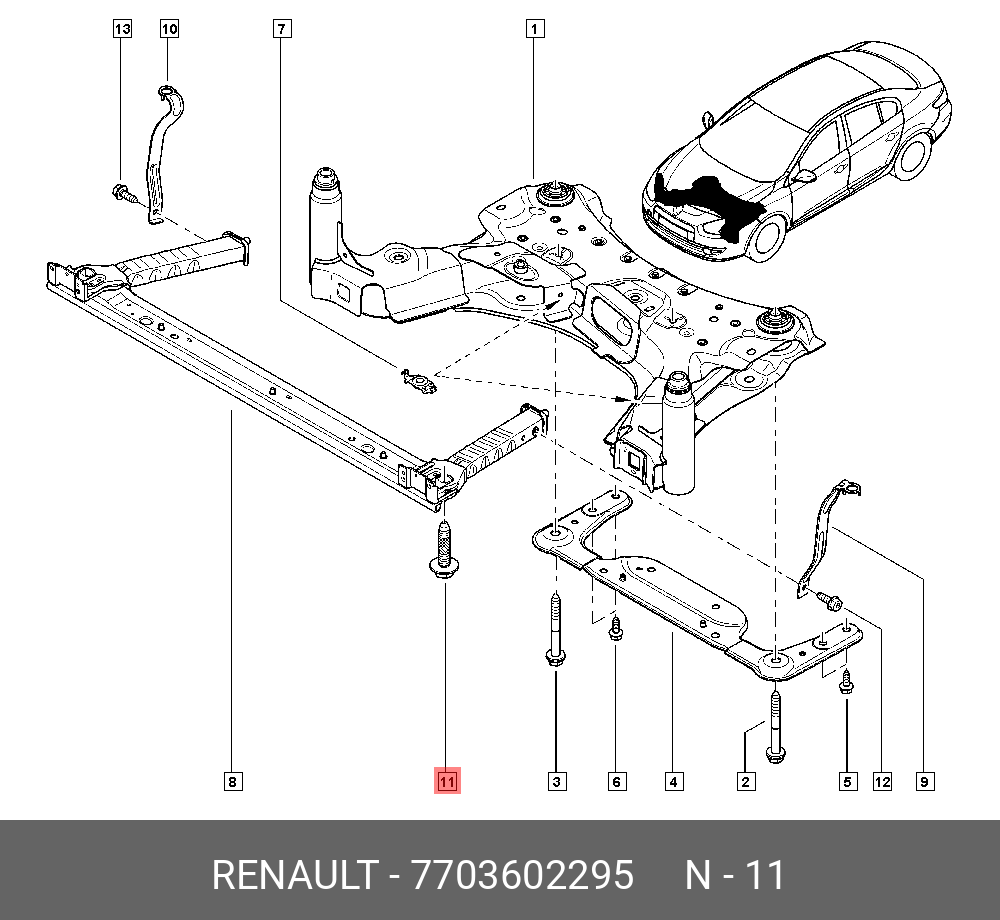 13
10
7
1
8
11
3
6
4
2
5
12
9

RENAULT - 7703602295 N - 11