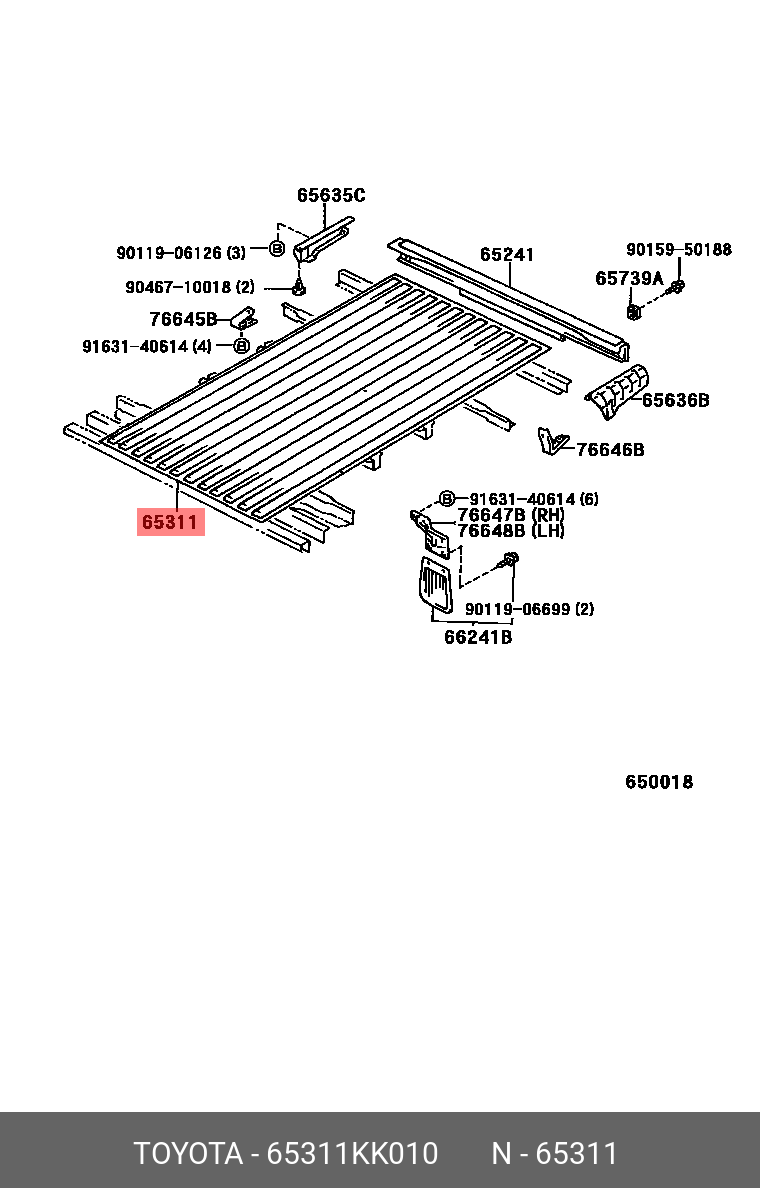 65635C
90119-06126 (3) B
90467-10018 (2)
76645B
91631-40614 (4) B
65241
90159-50188
65739A
65636B
76646B
65311
B 91631-40614 (6)
76647B (RH)
76648B (LH)
90119-06699 (2)
66241B
650018

TOYOTA - 65311KK010 N - 65311