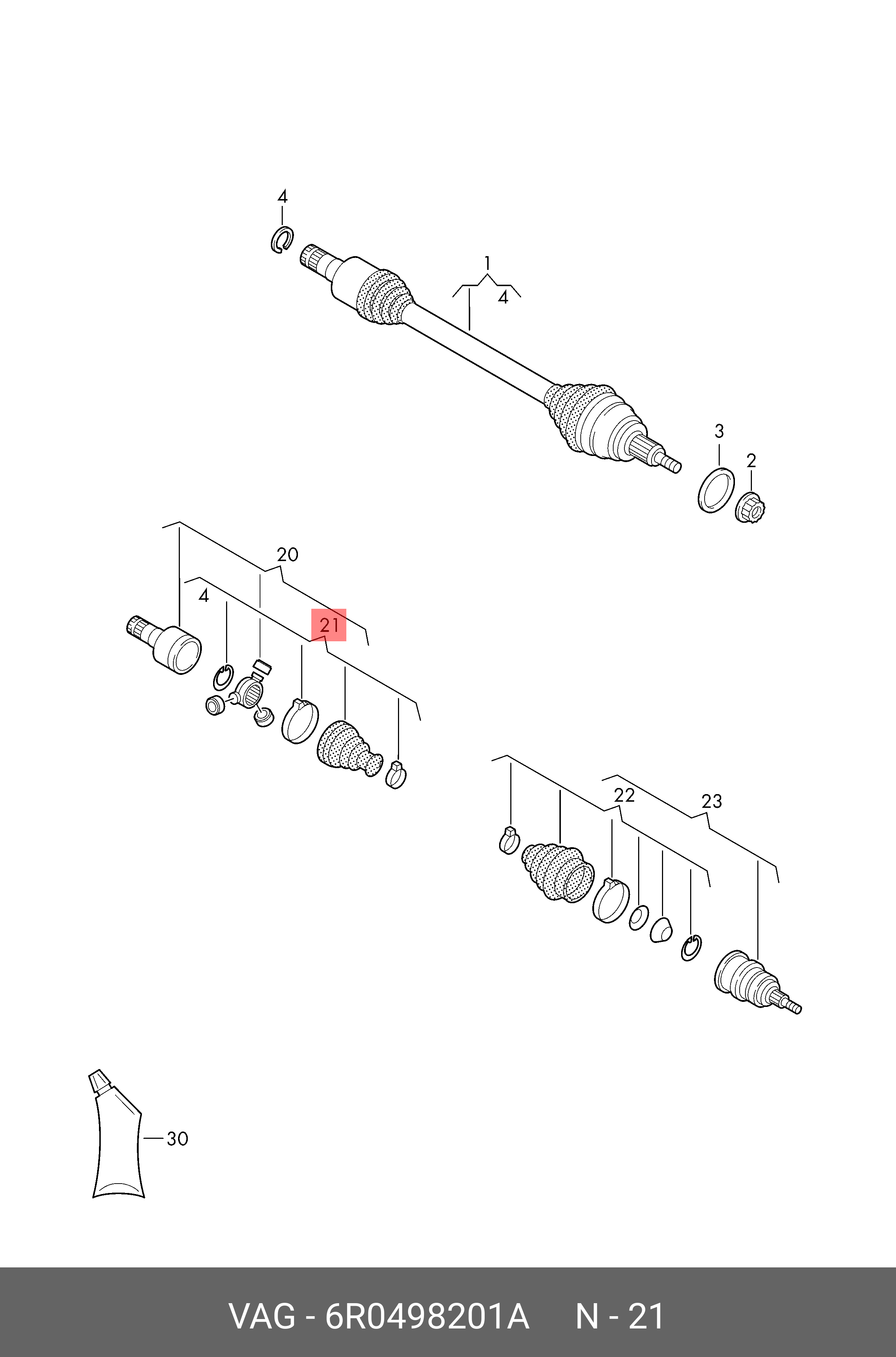 4

1

4

3

2

20

4

21

22

23

30

VAG - 6R0498201A N - 21