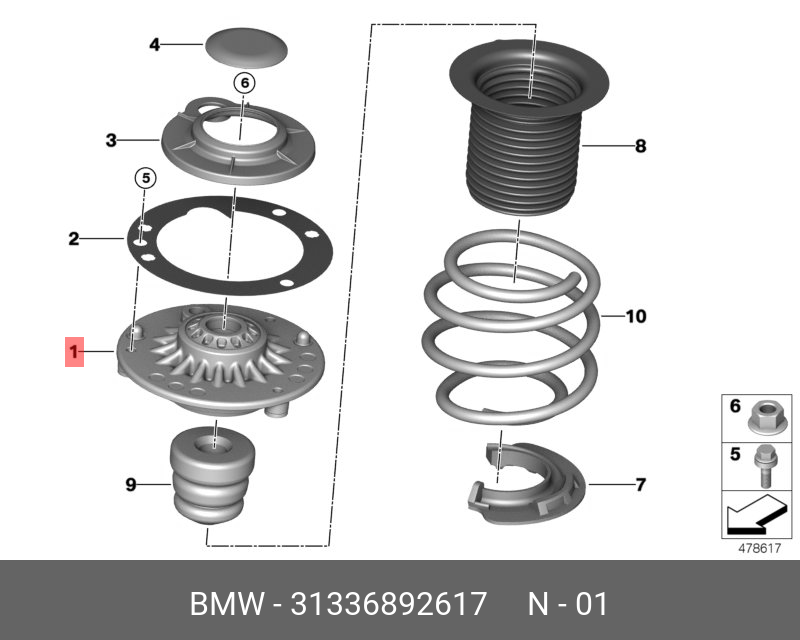 4
6
3
5
2
1
9
8
10
7
6
5
478617

BMW - 31336892617 N - 01