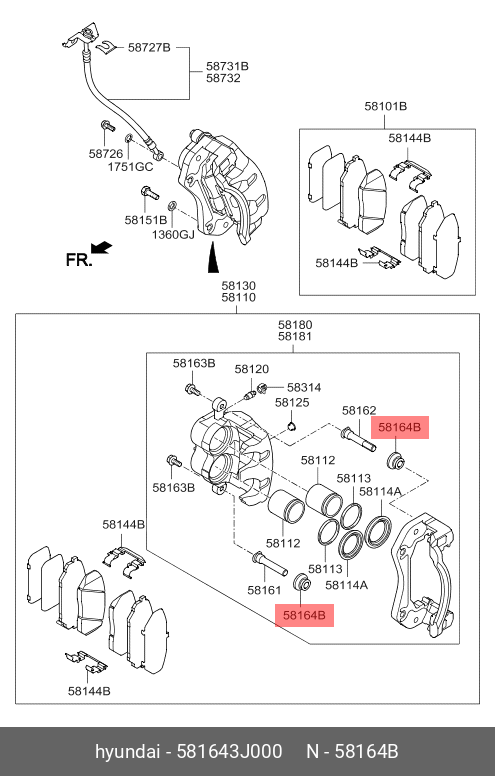 58727B
58731B
58732
58726
1751GC
58151B
1360GJ
FR.
58101B
58144B
58144B
58130
58110
58180
58181
58163B
58120
58314
58125
58162
58164B
58163B
58112
58113
58114A
58112
58113
58114A
58161
58164B
58144B
58144B
hyundai - 581643J000 N - 58164B