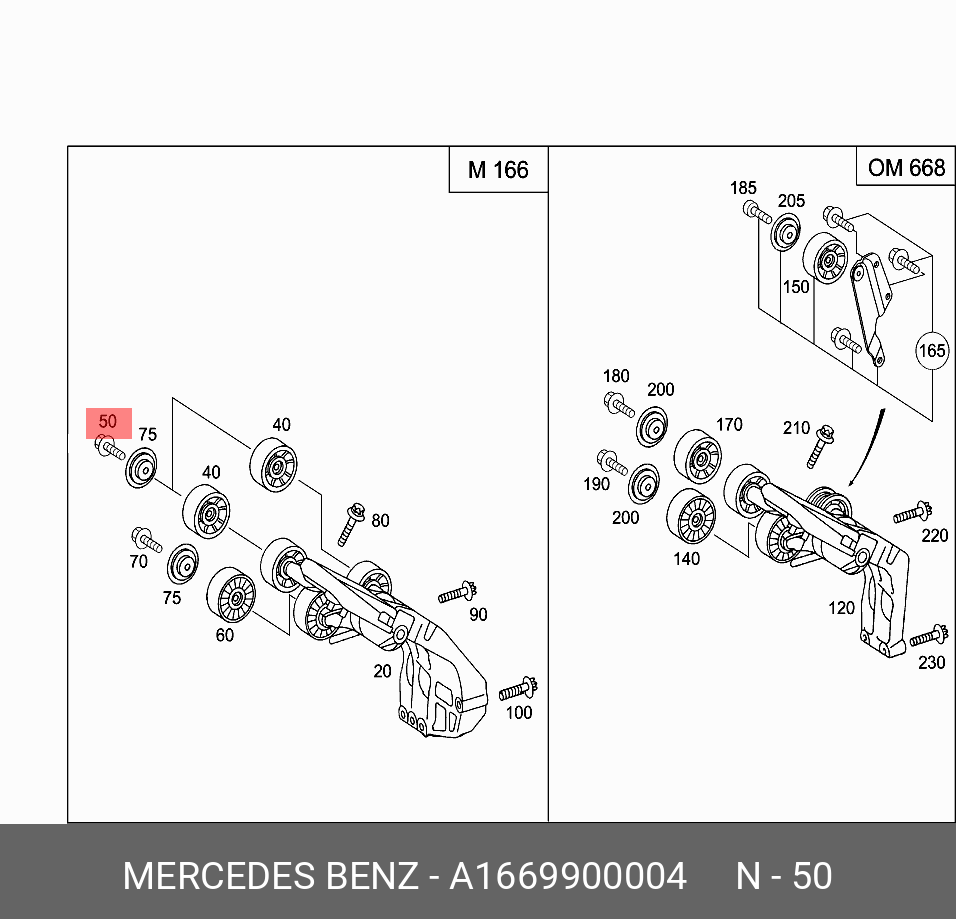 M 166

50
75
40
40
80
70
75
60
90
20
100

OM 668

185
205
150
165
180
200
170
210
190
200
140
220
120
230

MERCEDES BENZ - A1669900004 N - 50