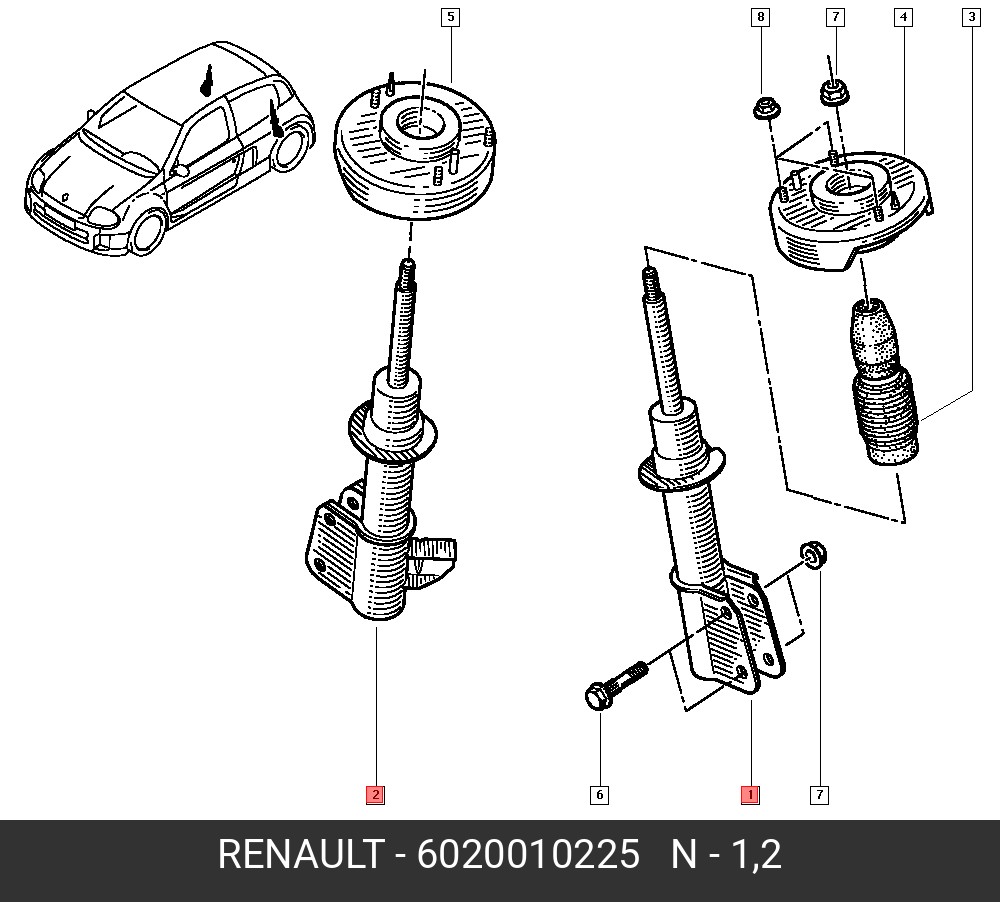 5
8
7
4
3
2
6
1
7
RENAULT - 6020010225 N - 1,2