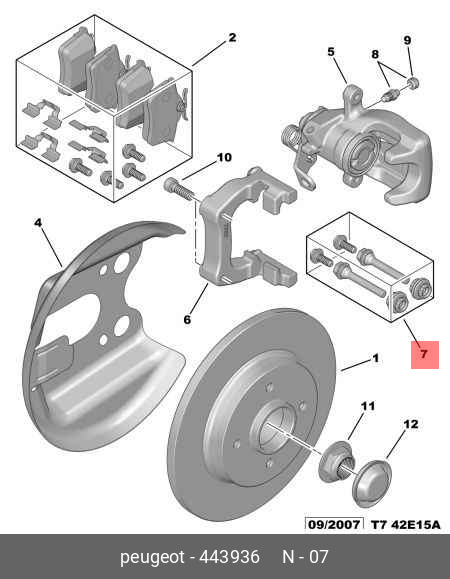 2
5
9
8
10
4
6
7
1
11
12
09/2007 T7 42E15A
peugeot - 443936 N - 07