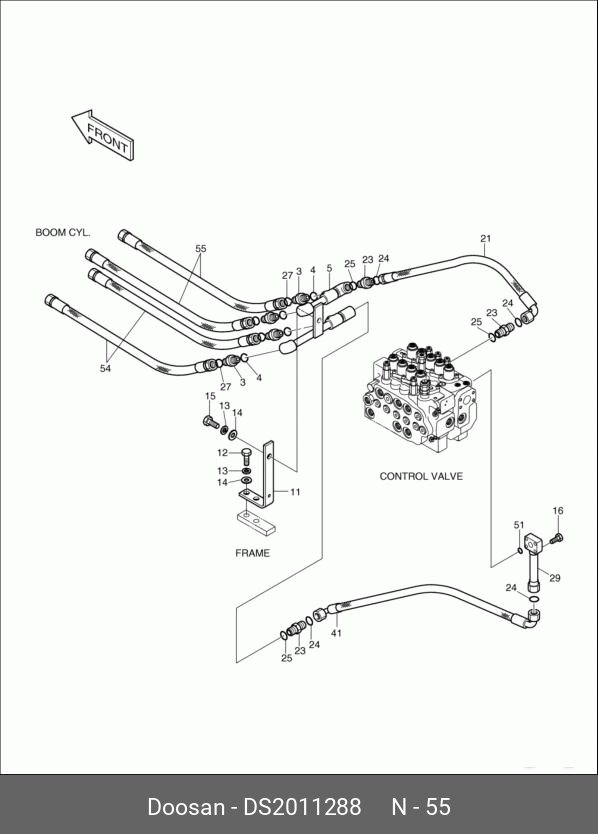 FRONT

BOOM CYL.

55

21

27 3 4 5 25 23 24

24

23

25

54

27 3 4

15

13

14

12

13

14

11

CONTROL VALVE

FRAME

16

51

29

24

41

25 23 24

Doosan - DS2011288 N - 55