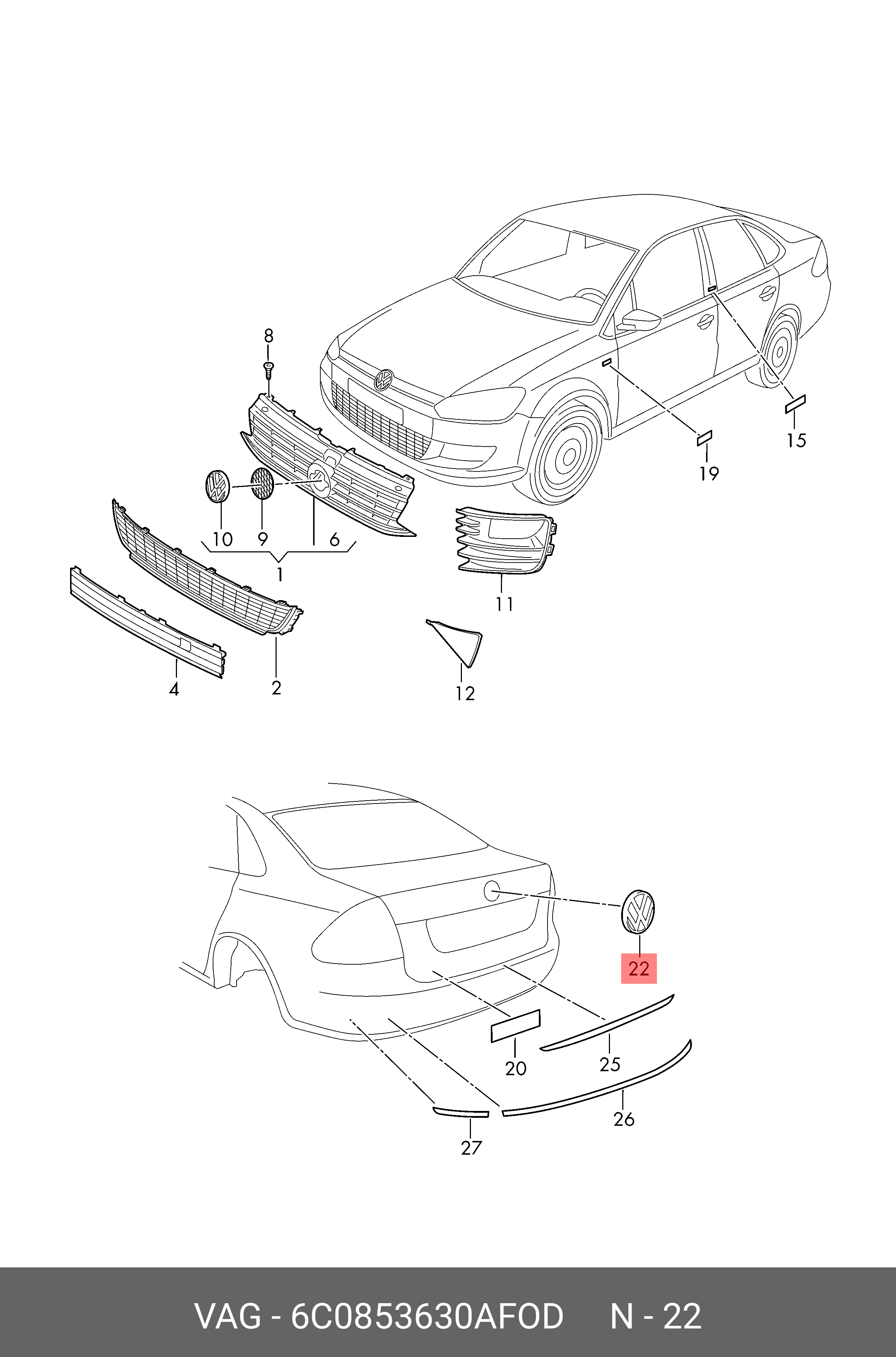 8
15
19
10 9 6
1
11
4 2
12
22
20 25
26
27

VAG - 6C0853630AFOD N - 22