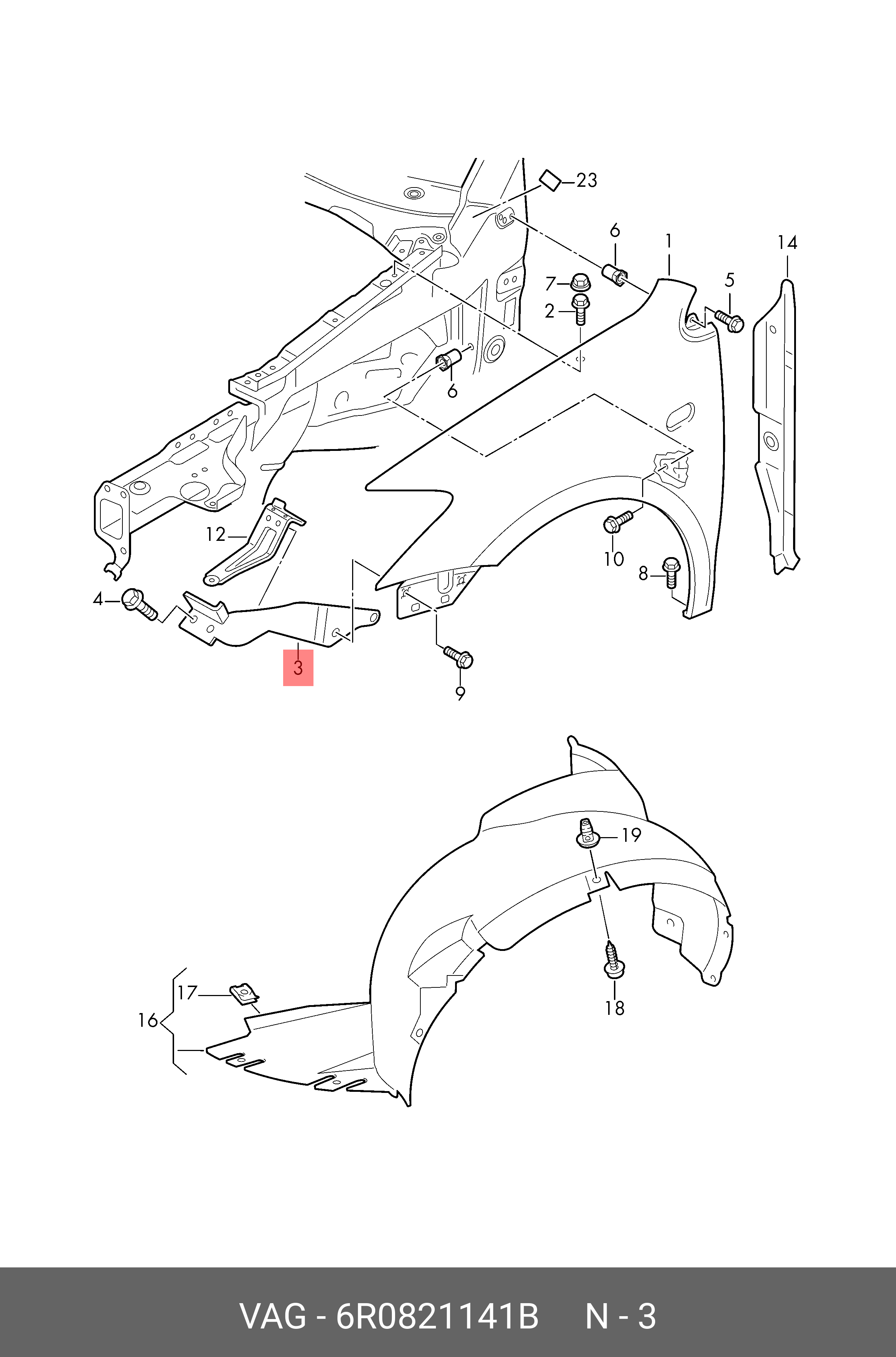 23
6
1
14
7
5
2
6
12
10
8
4
3
9
19
17
16
18

VAG - 6R0821141B N - 3