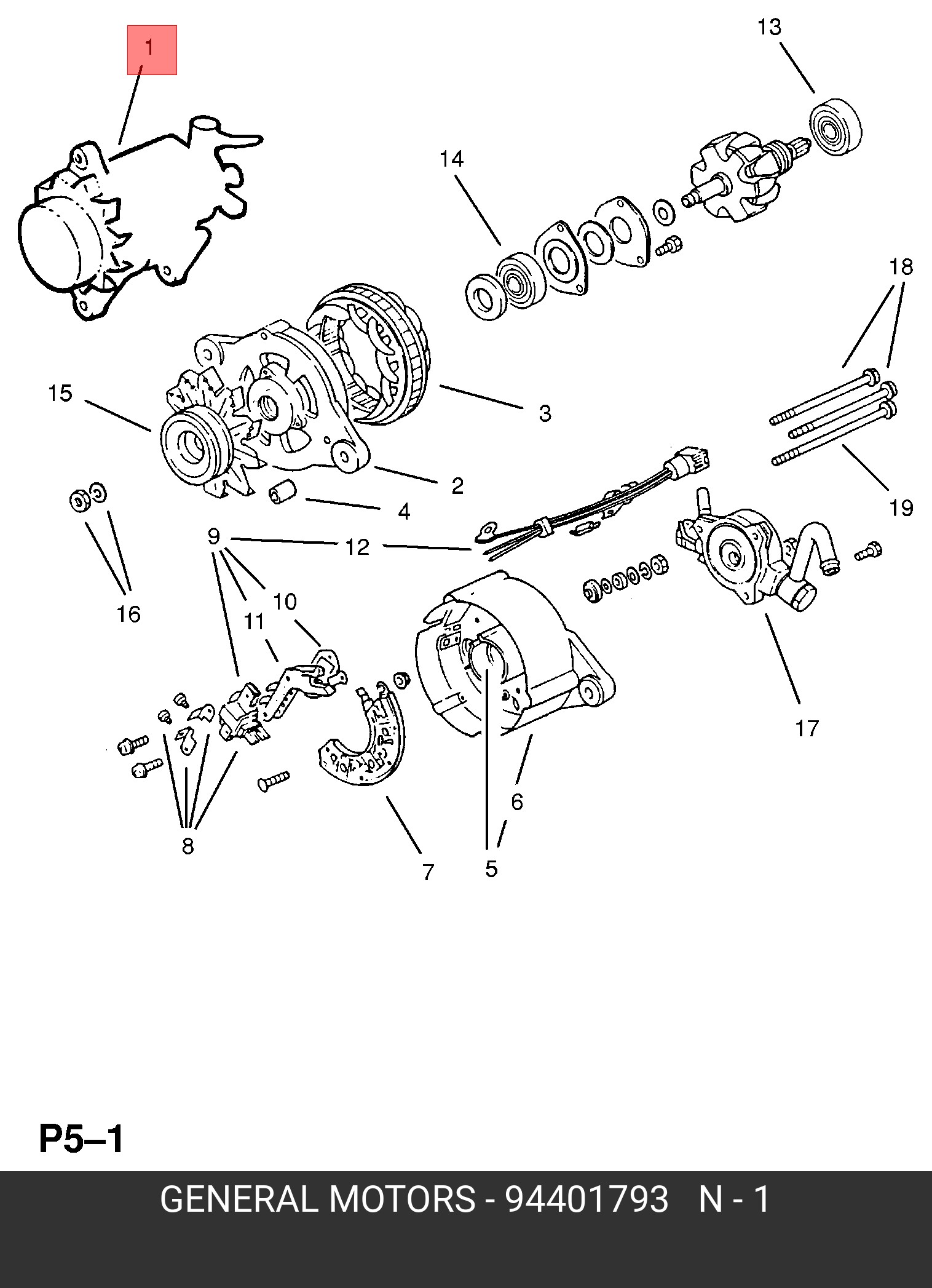 1
13
14
18
15
3
2
4
19
9
12
10
11
16
17
6
8
7
5

P5–1

GENERAL MOTORS - 94401793 N - 1