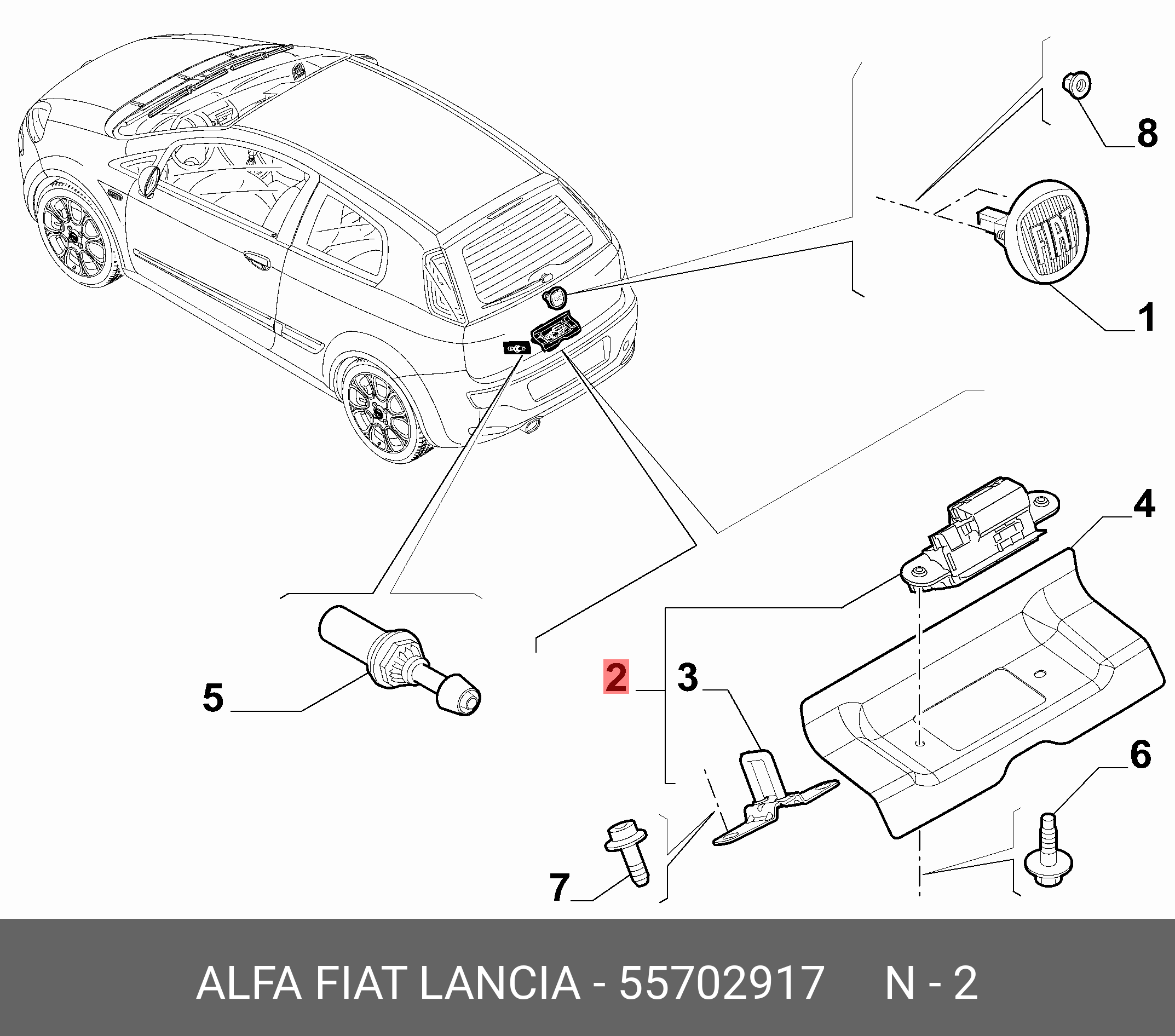 8

FIAT

1

4

5

2

3

6

7

ALFA FIAT LANCIA - 55702917 N - 2