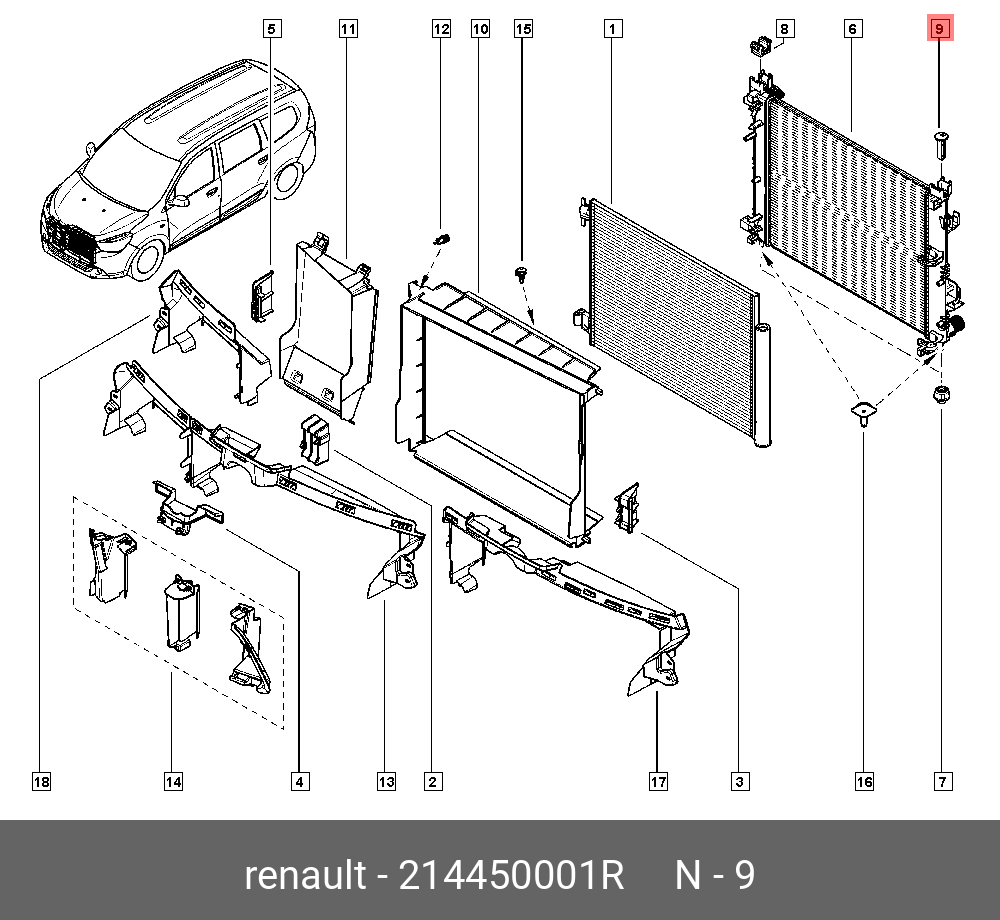 5
11
12
10
15
1
8
6
9
18
14
4
13
2
17
3
16
7

renault - 214450001R N - 9