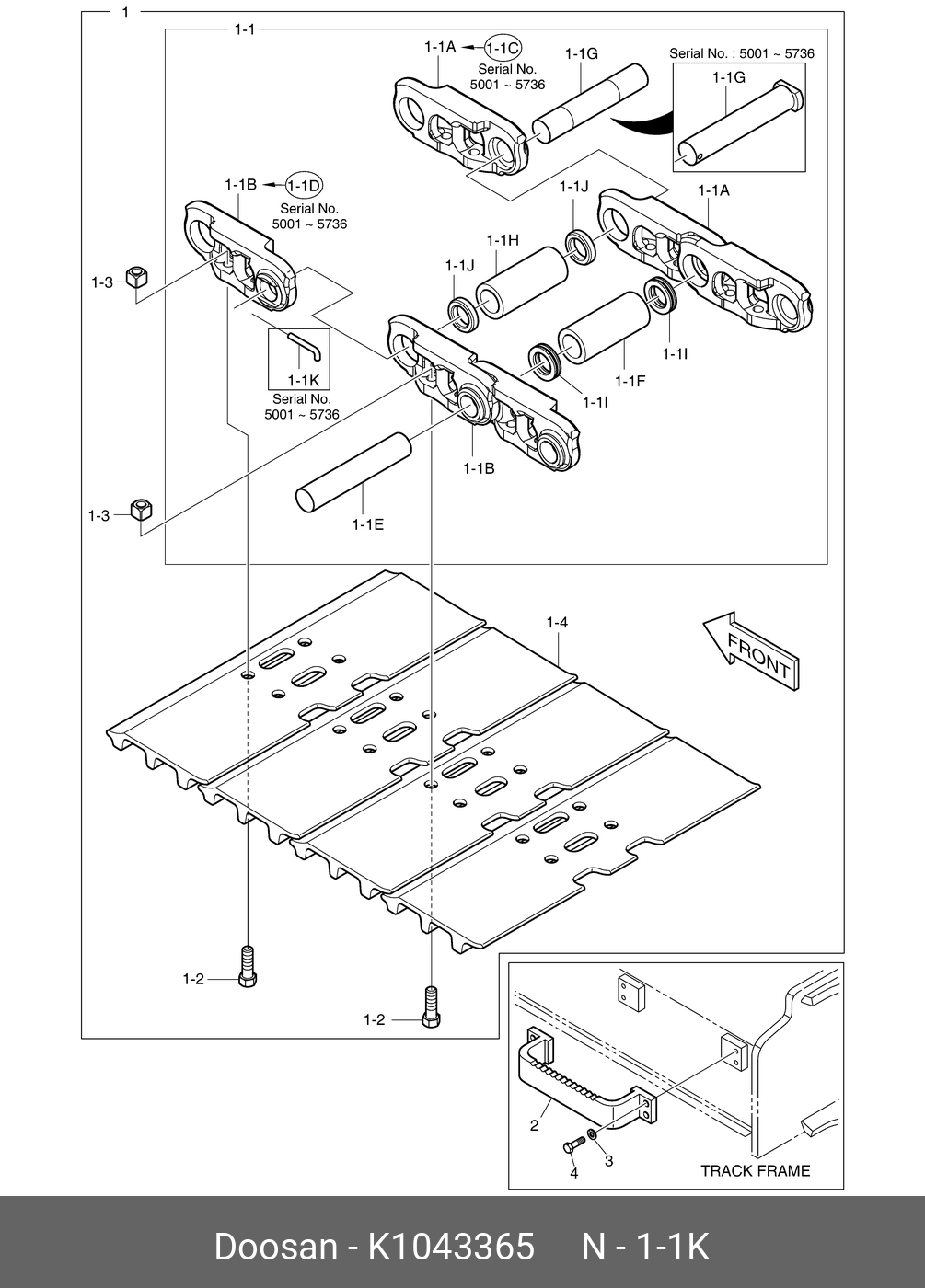 1
1-1
1-1A 1-1C
Serial No.
5001 ~ 5736
1-1G
Serial No. : 5001 ~ 5736
1-1G
1-1B 1-1D
Serial No.
5001 ~ 5736
1-1J
1-1A
1-1H
1-1J
1-3
1-1K
Serial No.
5001 ~ 5736
1-1I
1-1F
1-1I
1-1B
1-1E
1-3
1-4
FRONT
1-2
1-2
2
3
4
TRACK FRAME
Doosan - K1043365 N - 1-1K