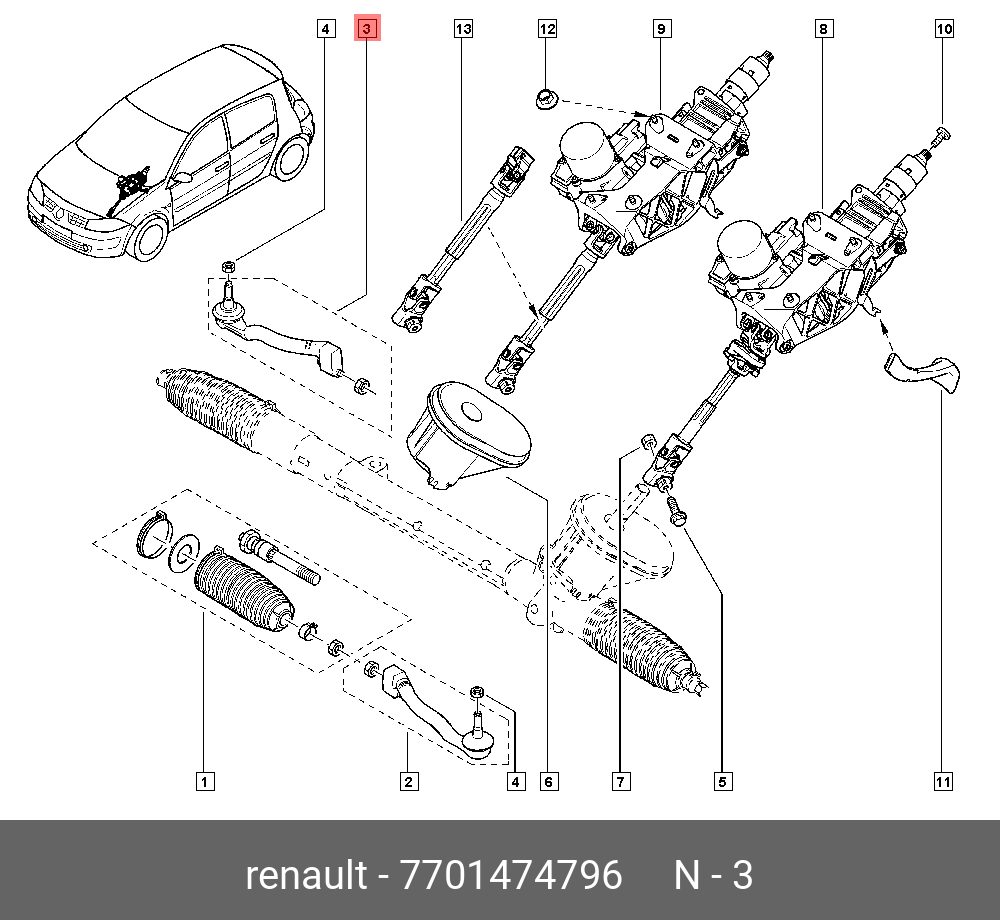 4
3
13
12
9
8
10
1
2
4
6
7
5
11

renault - 7701474796 N - 3