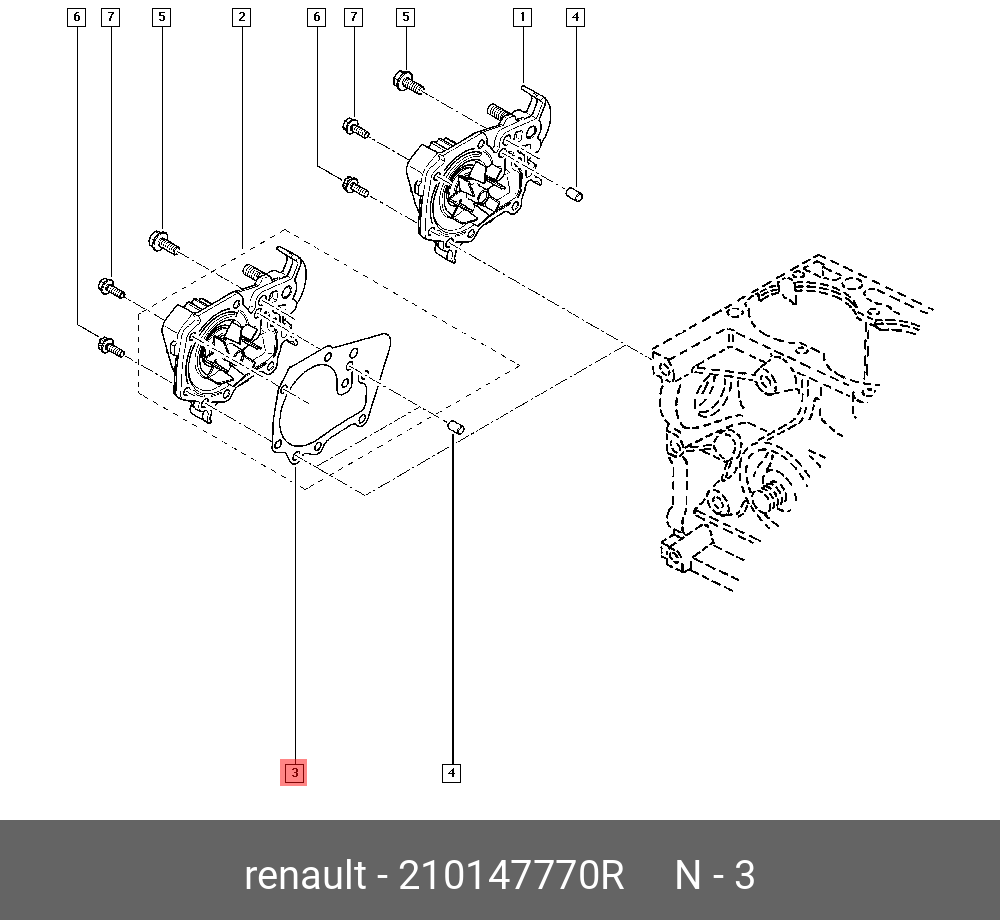 6 7 5 2 6 7 5 1 4

3

4

renault - 210147770R N - 3