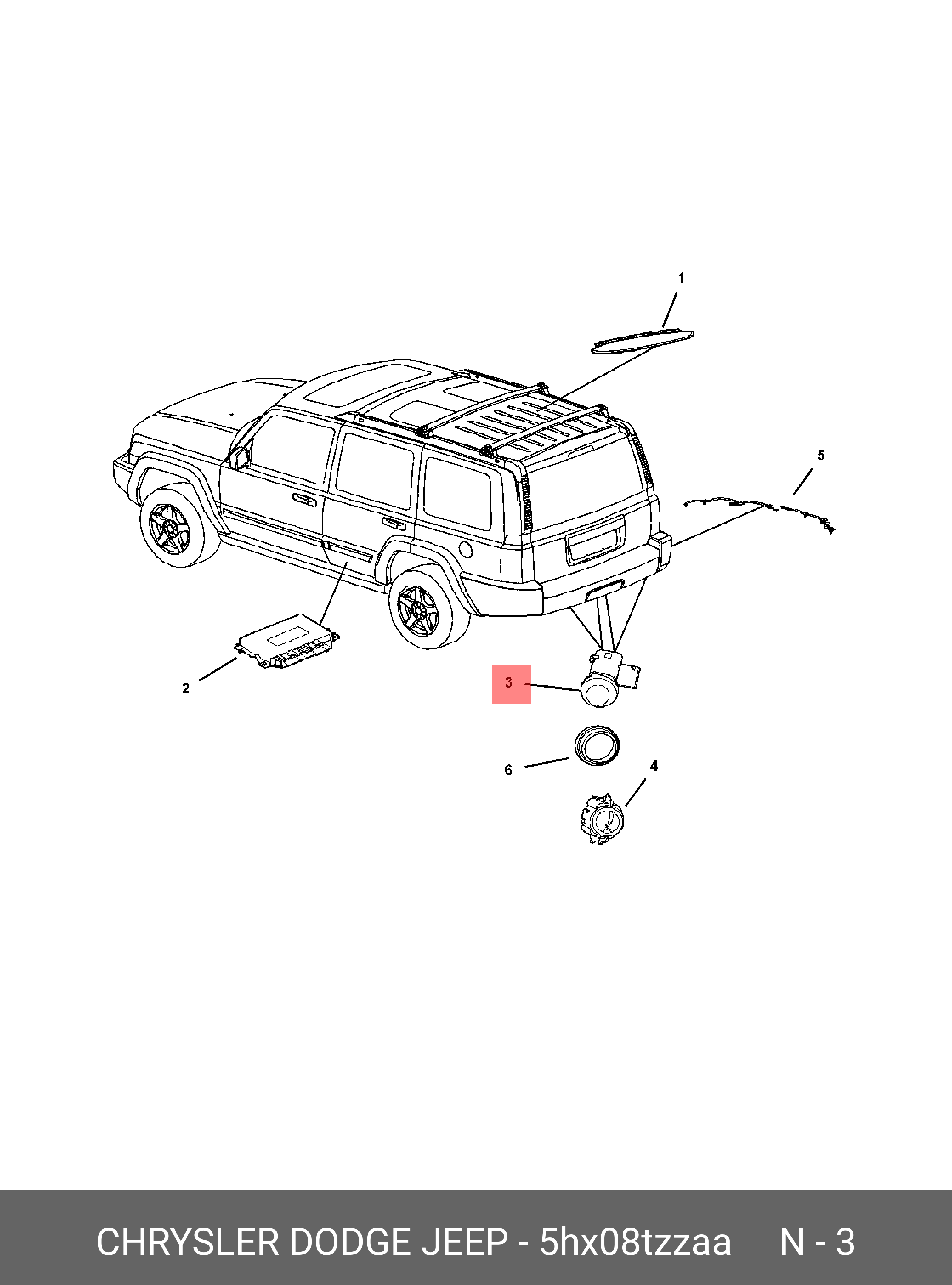 1

5

2

3

6

4

CHRYSLER DODGE JEEP - 5hx08tzzaa N - 3