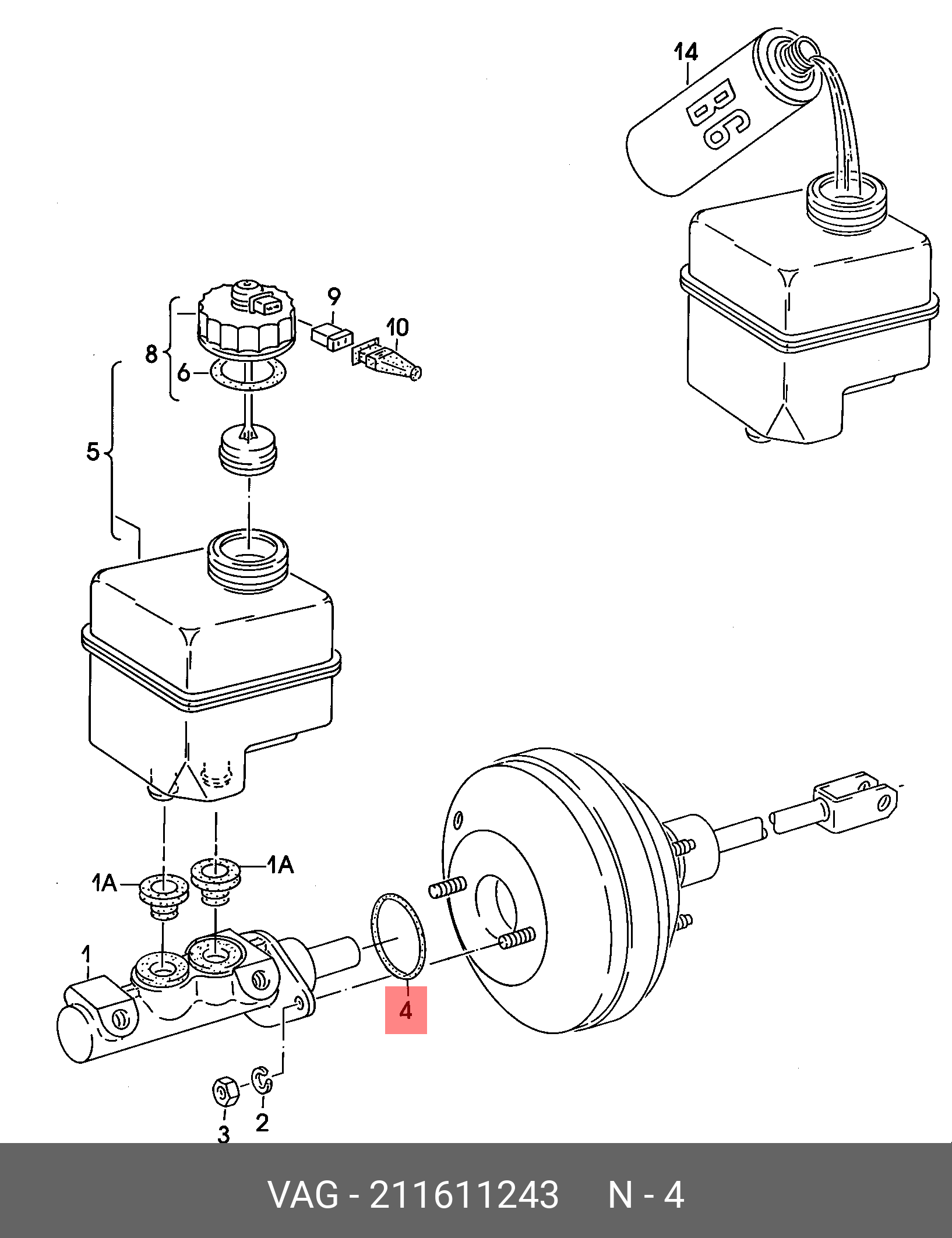 14

B6

9

10

8

6

5

1A

1A

1

4

3

2

VAG - 211611243 N - 4