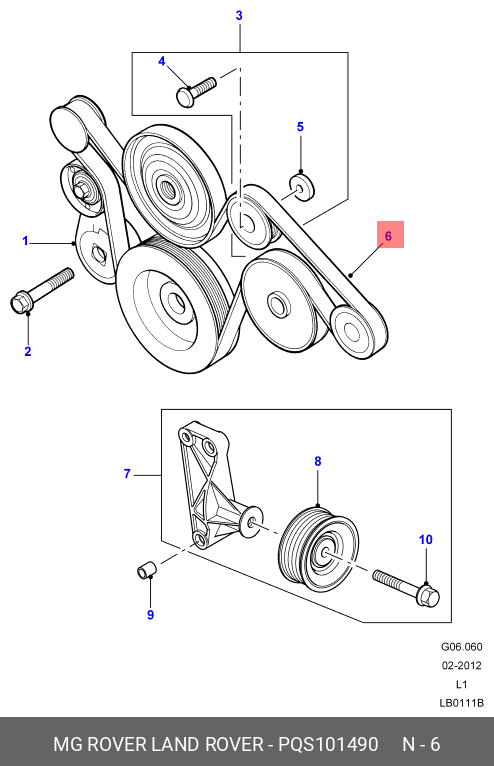 3
4
5
1
6
2
7
8
10
9
G06.060
02-2012
L1
LB0111B
MG ROVER LAND ROVER - PQS101490 N - 6