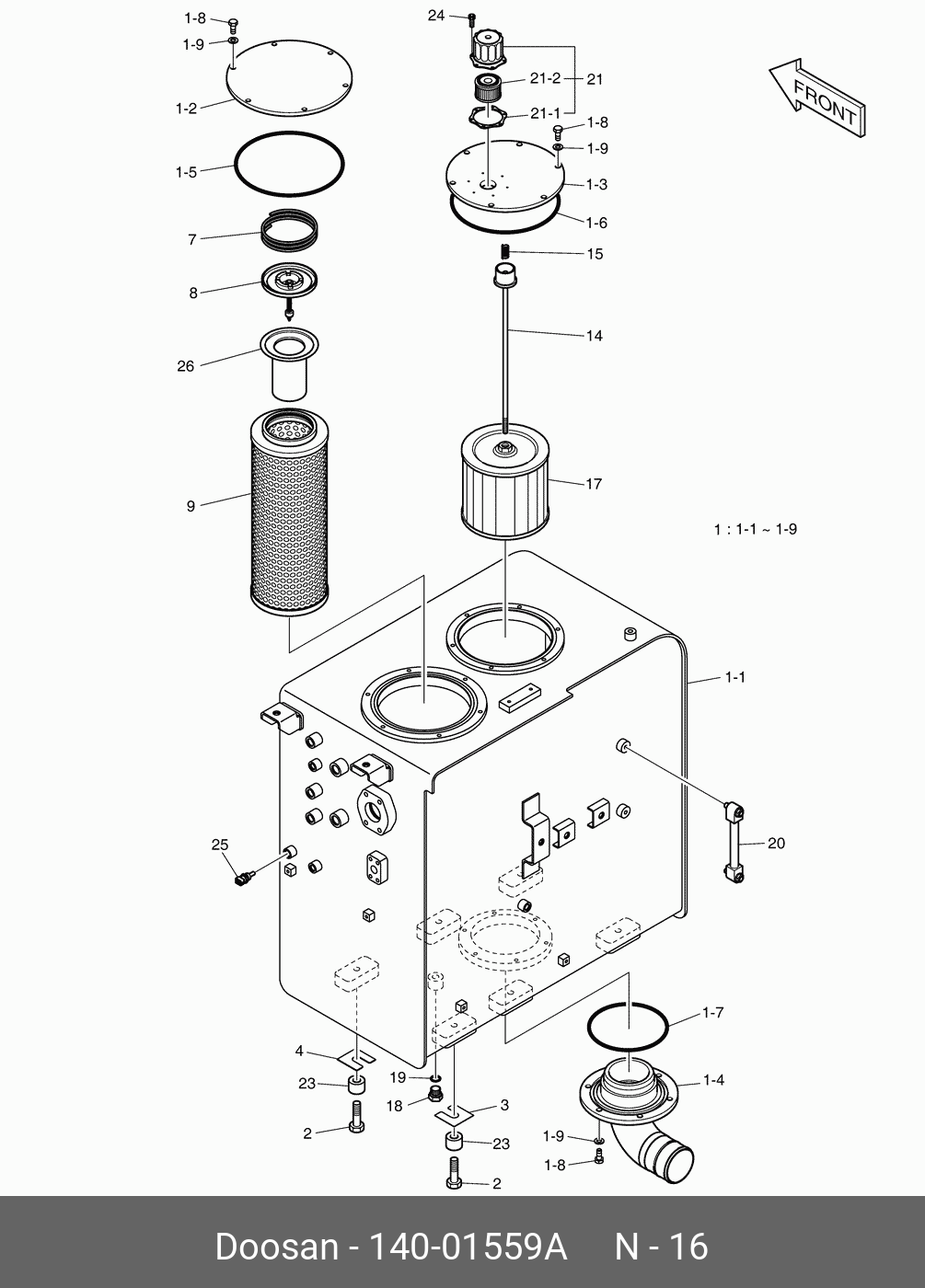 1-8
1-9
1-2
1-5
7
8
26
9
24
21-2
21
21-1
1-8
1-9
1-3
1-6
15
14
17
FRONT
1 : 1-1 ~ 1-9
1-1
20
25
4
23
2
19
18
3
23
2
1-7
1-4
1-9
1-8

Doosan - 140-01559A N - 16