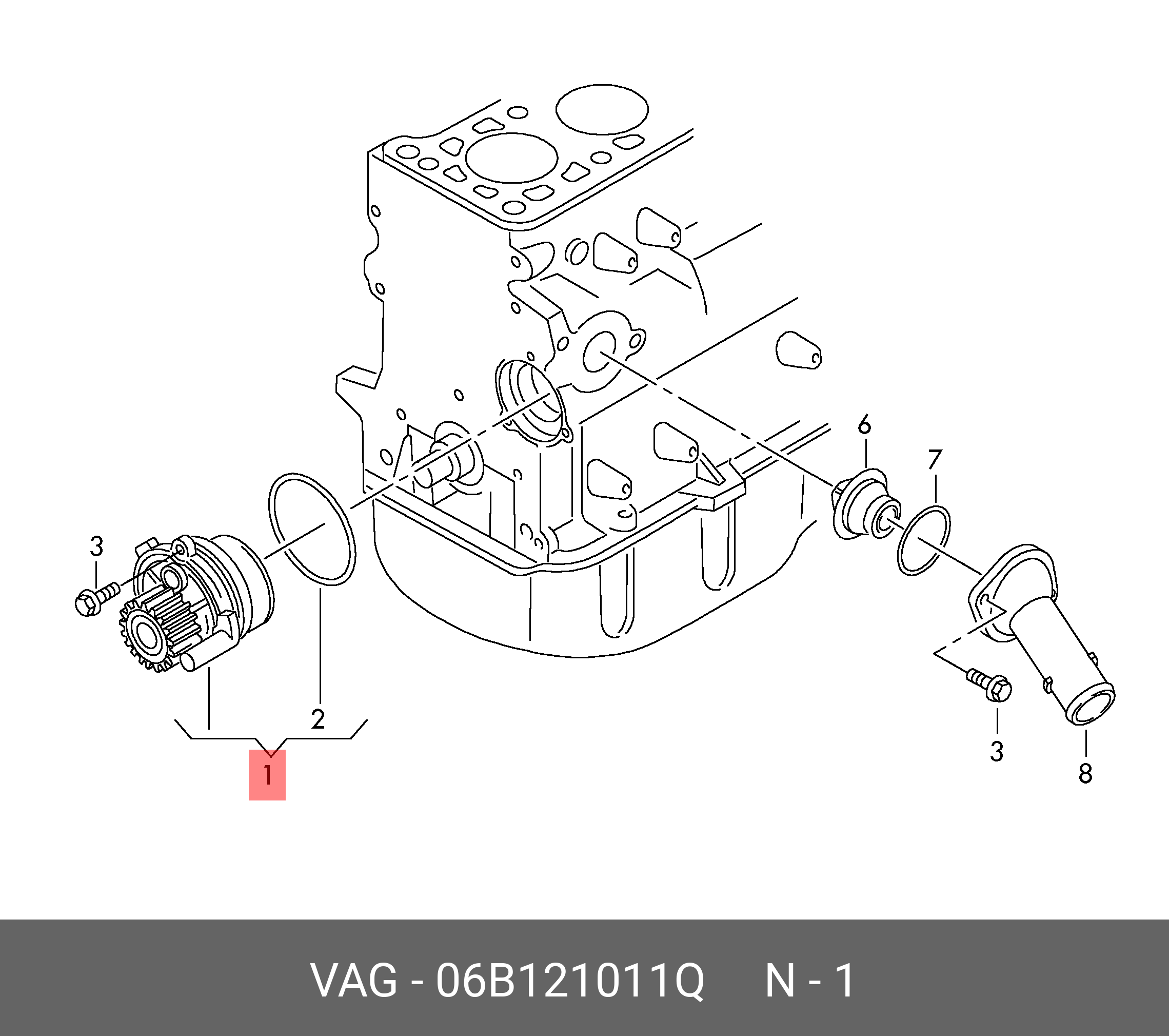 6
7
3
2
1
3
8

VAG - 06B121011Q N - 1