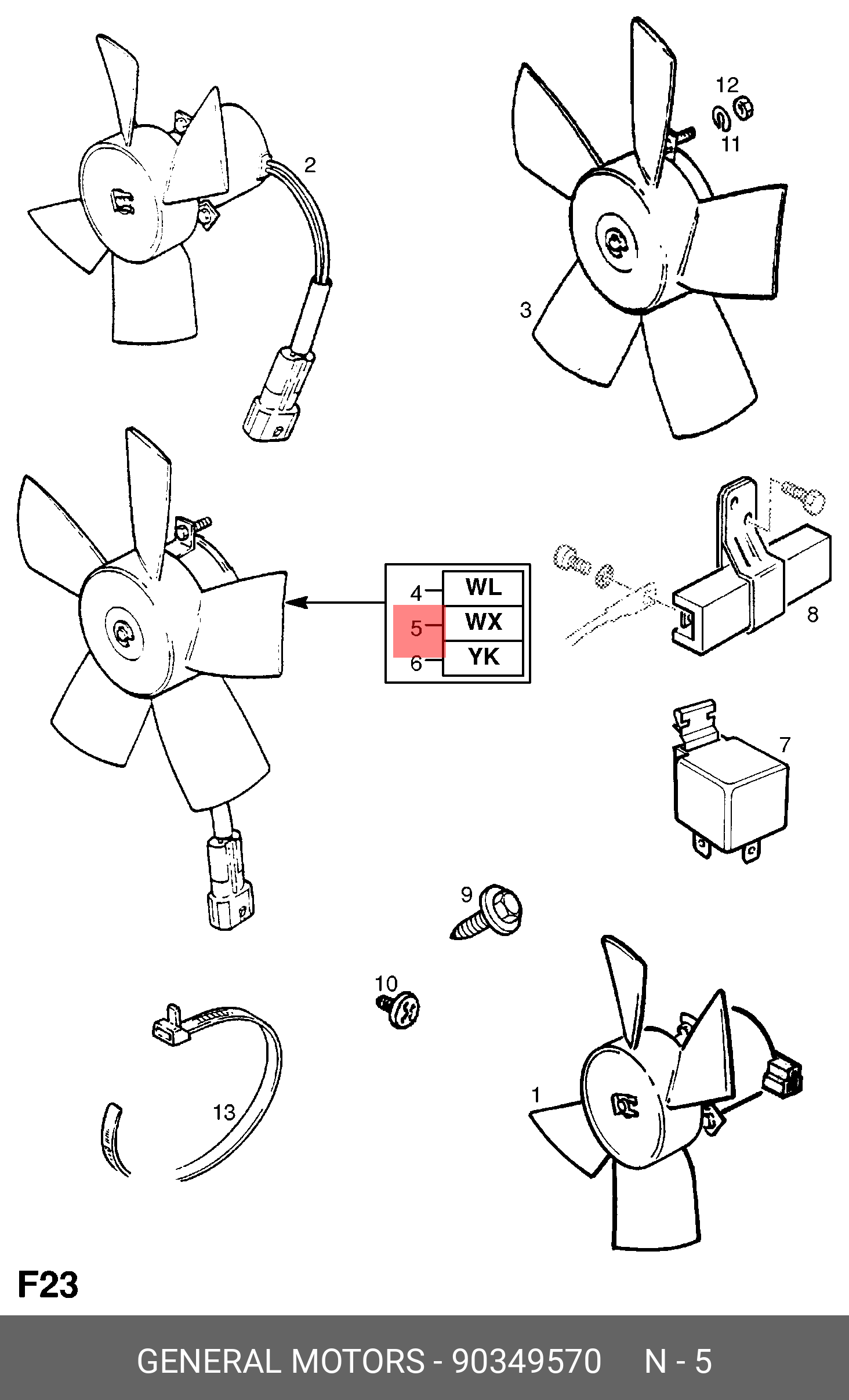 2

12

11

3

4 WL
5 WX
6 YK

8

7

9

10

13

1

F23

GENERAL MOTORS - 90349570 N - 5