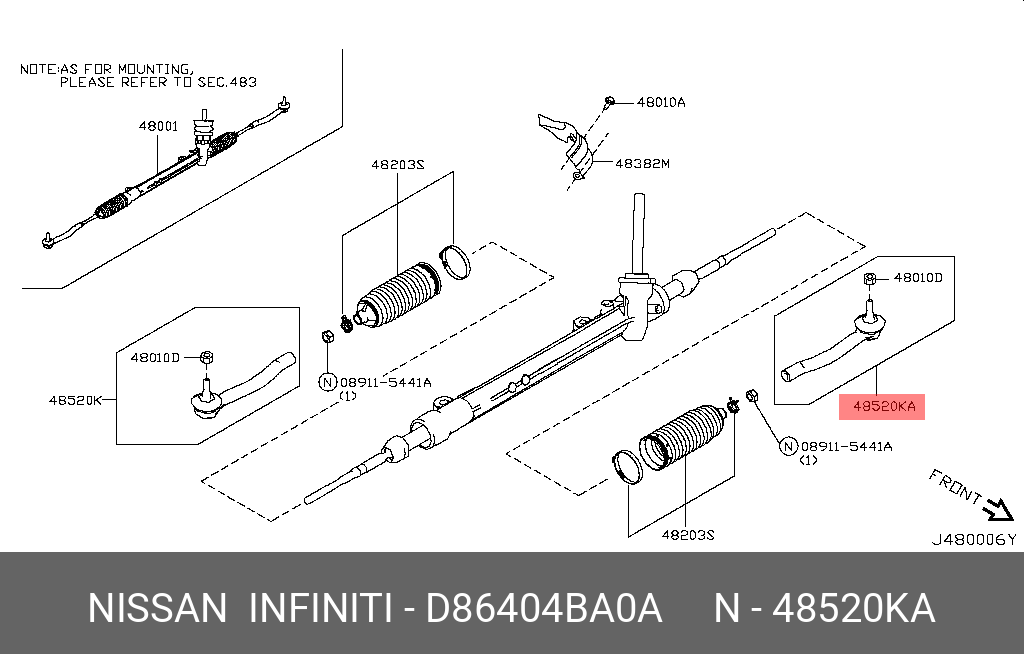 NOTE:AS FOR MOUNTING,
PLEASE REFER TO SEC.483

48001

48203S

48010A

48382M

48010D

48520K

N 08911-5441A
(1)

48010D

48520KA

N 08911-5441A
(1)

48203S

FRONT

J480006Y

NISSAN INFINITI - D86404BA0A N - 48520KA