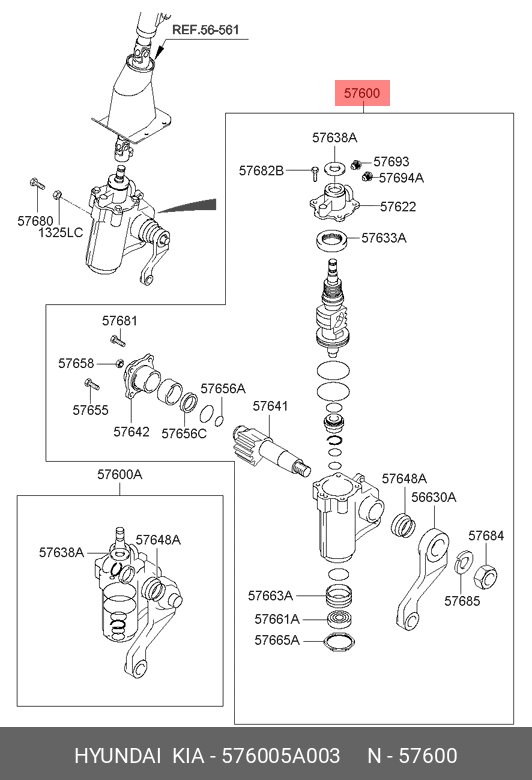 REF.56-561

57600

57638A
57682B
57693
57694A
57622
57633A
57680
1325LC

57681
57658
57655
57642
57656C
57656A
57641

57600A
57638A
57648A

57648A
56630A
57684
57685
57663A
57661A
57665A

HYUNDAI KIA - 576005A003 N - 57600