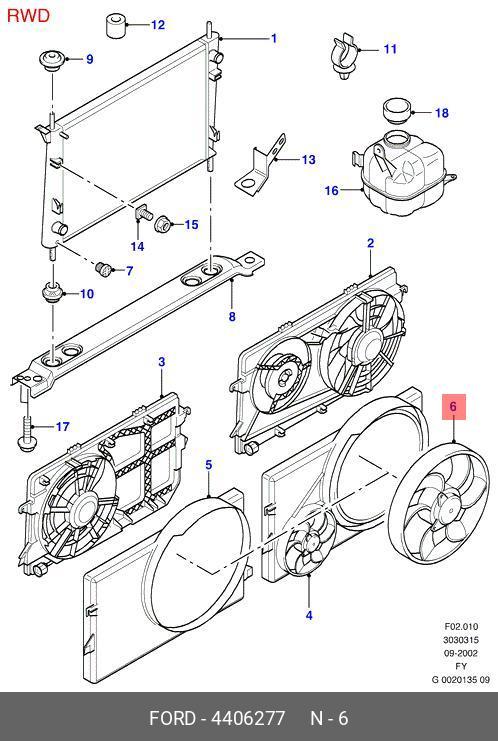 RWD

12
1
9
11
18
13
16
14
15
7
10
8
2
3
17
6
5
4

F02.010
3030315
09-2002
FY
G 0020135 09

FORD - 4406277 N - 6