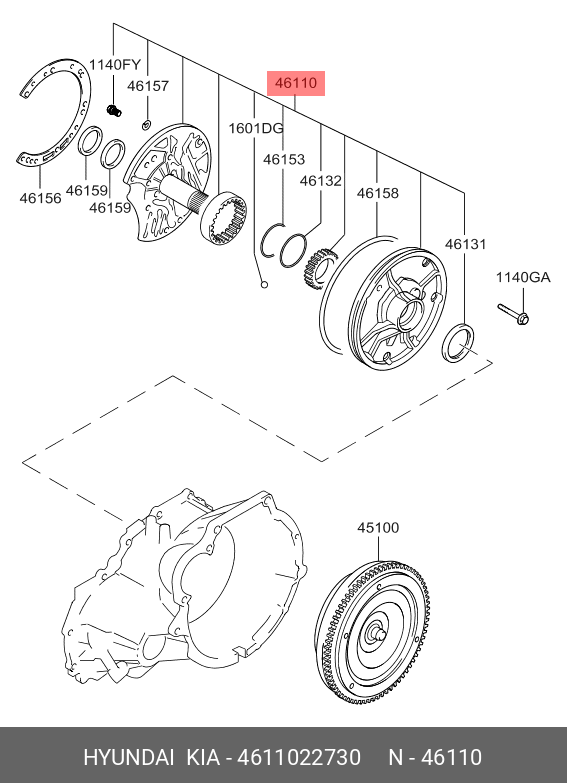 1140FY
46157
46110
1601DG
46153
46132
46158
46131
1140GA
46156
46159
46159
45100

HYUNDAI KIA - 4611022730 N - 46110