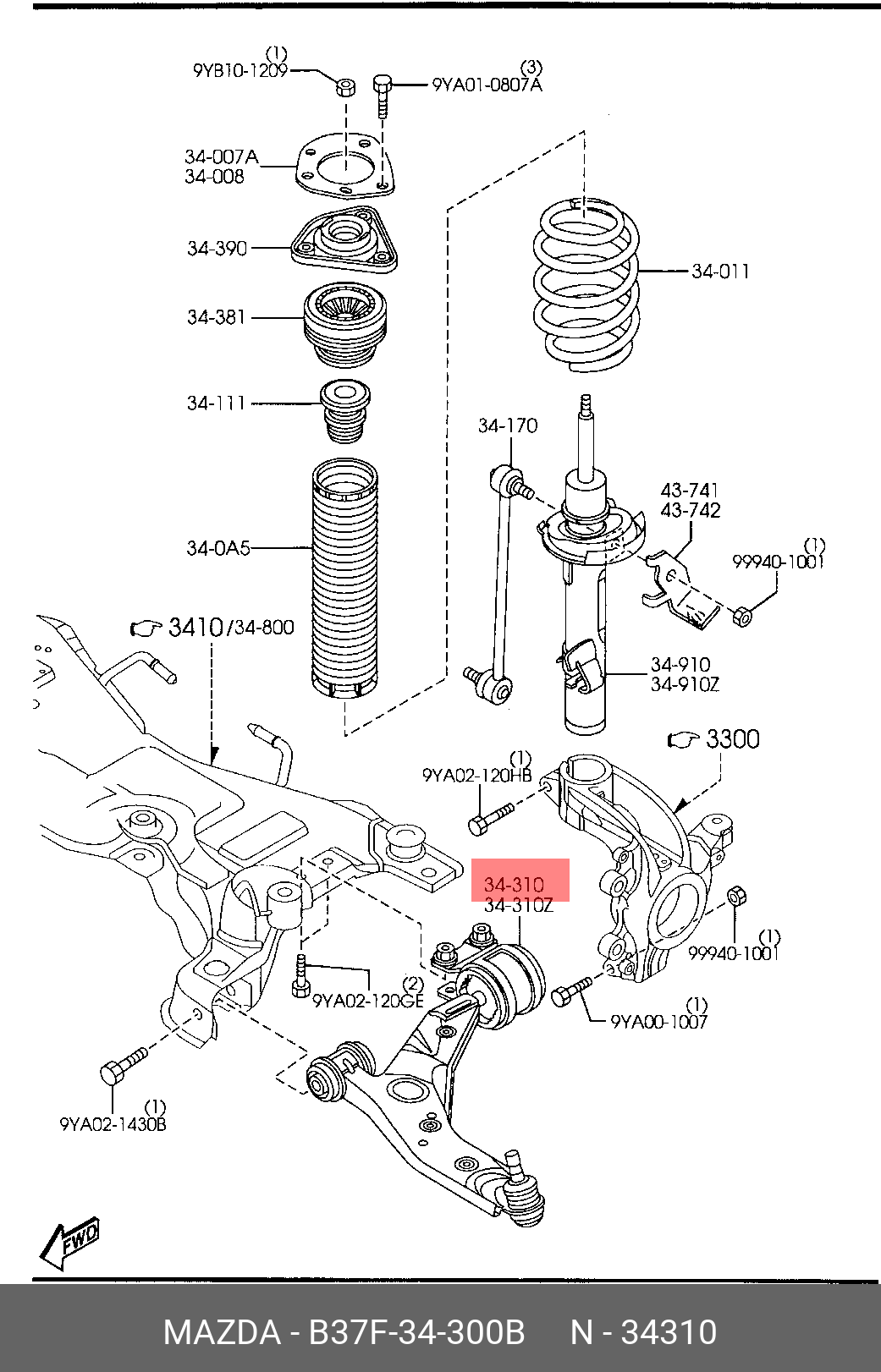 (1)
9YB10-1209

(3)
9YA01-0807A

34-007A
34-008

34-390

34-011

34-381

34-111

34-170

43-741
43-742

(1)
99940-1001

34-0A5

3410/34-800

34-910
34-910Z

3300

(1)
9YA02-120HB

34-310
34-310Z

(1)
99940-1001

(2)
9YA02-120GE

(1)
9YA00-1007

(1)
9YA02-1430B

FWD

MAZDA - B37F-34-300B N - 34310