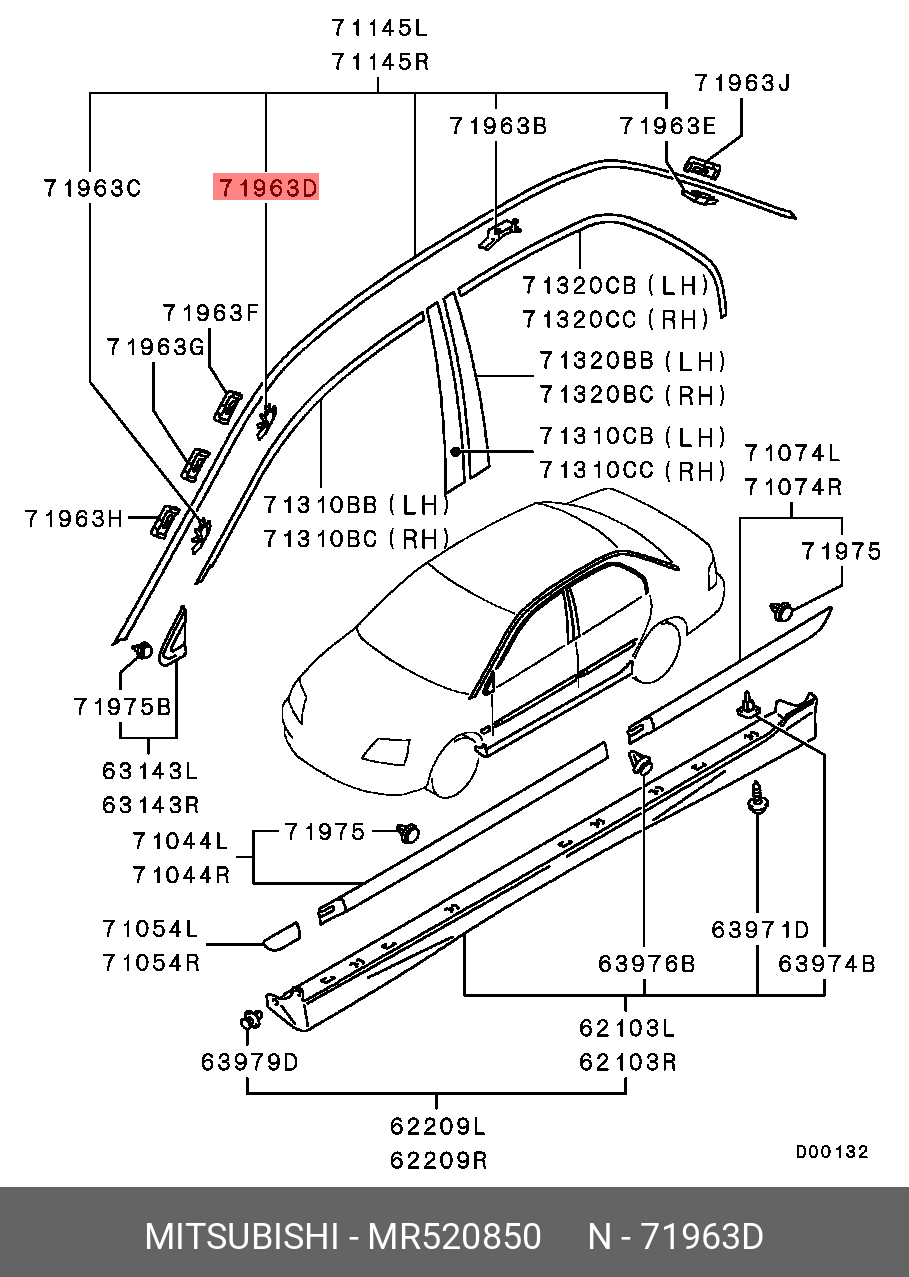 71145L
71145R

71963J

71963B

71963E

71963C

71963D

71320CB (LH)
71320CC (RH)

71963F

71963G

71320BB (LH)
71320BC (RH)

71310CB (LH)
71310CC (RH)

71074L
71074R

71963H

71310BB (LH)
71310BC (RH)

71975

71975B

63143L
63143R

71044L
71044R

71975

71054L
71054R

63971D

63976B

63974B

62103L
62103R

63979D

62209L
62209R

D00132

MITSUBISHI - MR520850 N - 71963D