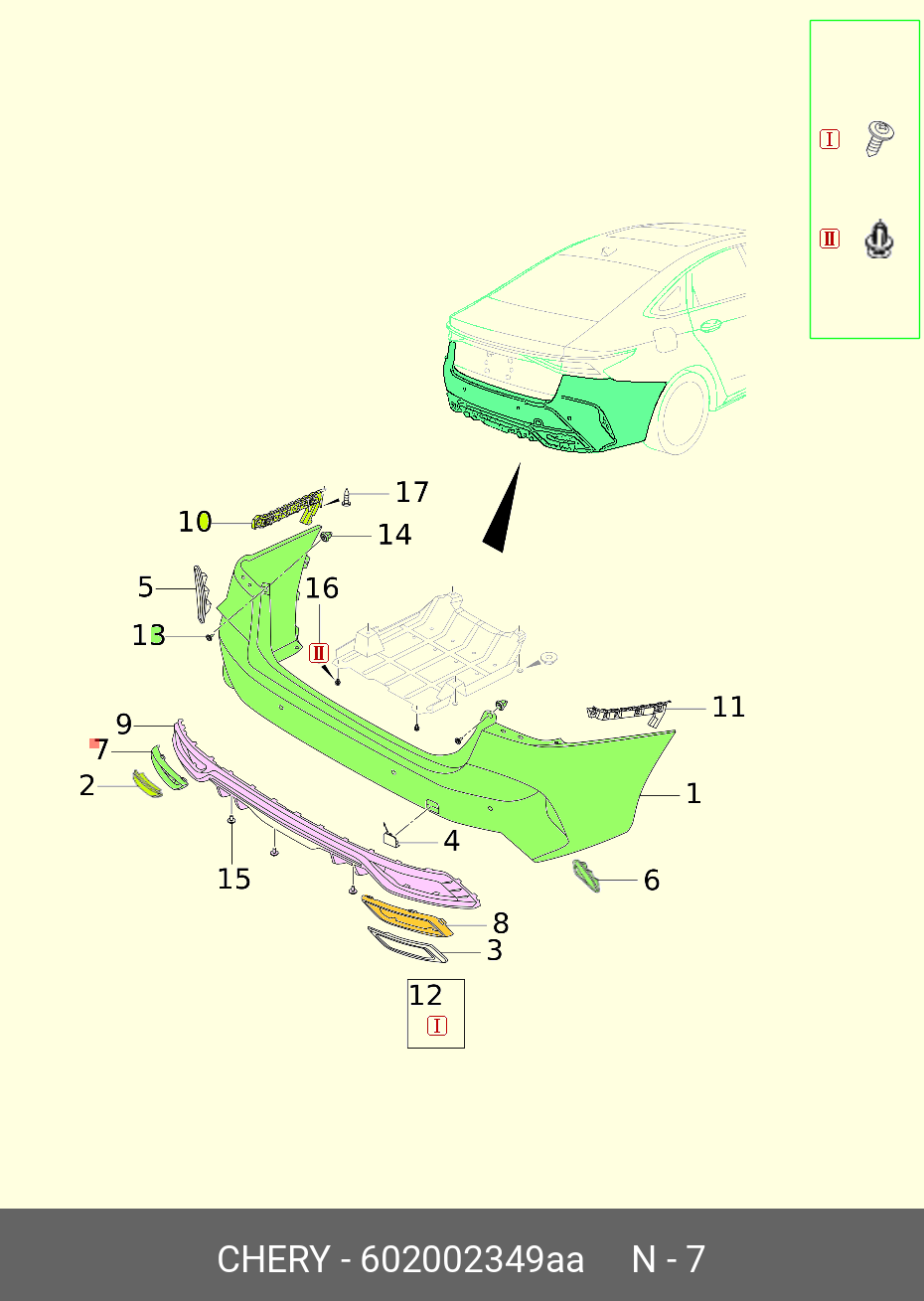 I
II

17
10
14
5
16
13
II
11
9
7
2
1
4
15
6
8
3
12
I

CHERY - 602002349aa N - 7