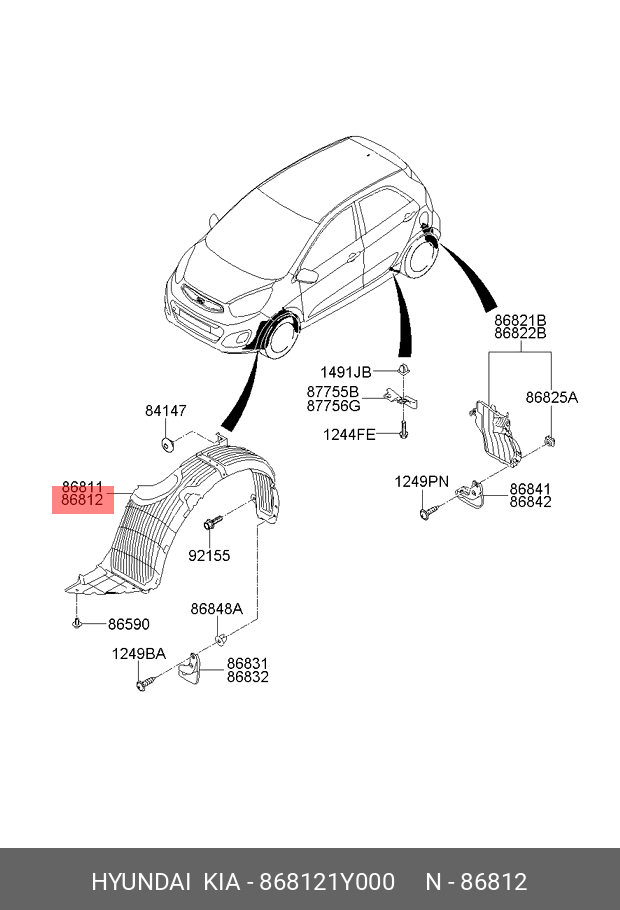 86821B
86822B

1491JB

87755B
87756G

86825A

1244FE

84147

1249PN

86841
86842

86811
86812

92155

86590

86848A

1249BA

86831
86832

HYUNDAI KIA - 868121Y000 N - 86812