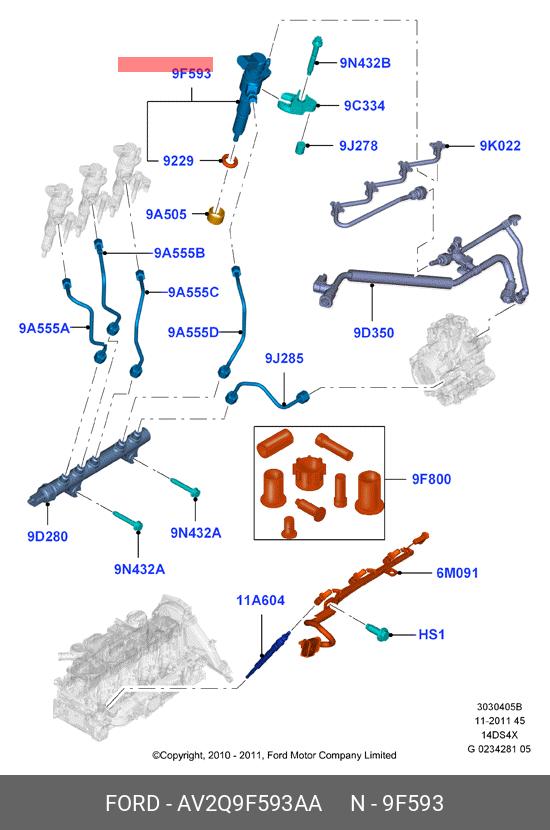 9F593
9N432B
9C334
9J278
9K022
9229
9A505
9A555B
9A555C
9A555A
9A555D
9D350
9J285
9F800
9D280
9N432A
9N432A
6M091
11A604
HS1
3030405B
11-2011 45
14DS4X
G 0234281 05
©Copyright, 2010 - 2011, Ford Motor Company Limited
FORD - AV2Q9F593AA N - 9F593