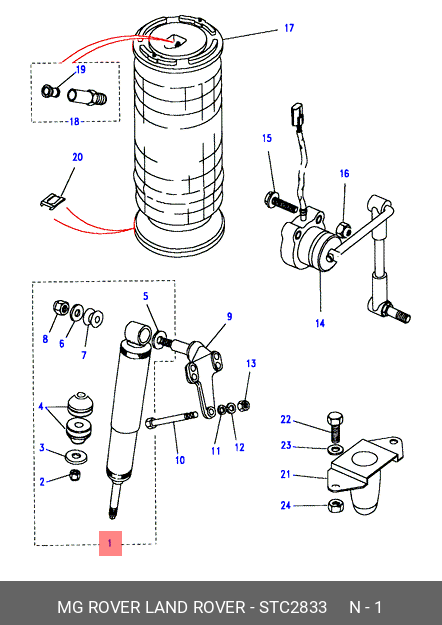 17
19
18
20
15
16
14
5
9
8
6
7
13
4
3
2
10
11
12
22
23
21
24
1

MG ROVER LAND ROVER - STC2833 N - 1