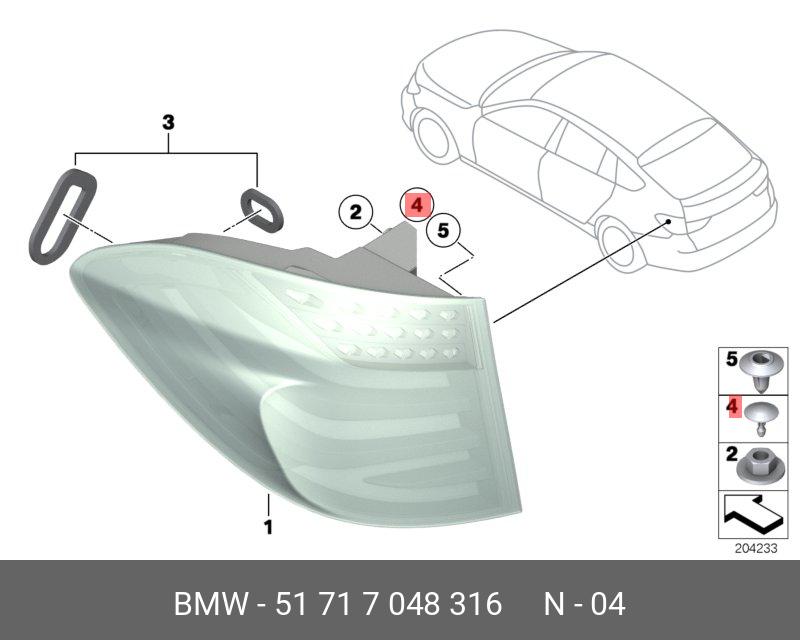 3
2
4
5
1
5
4
2
204233
BMW - 51 71 7 048 316 N - 04