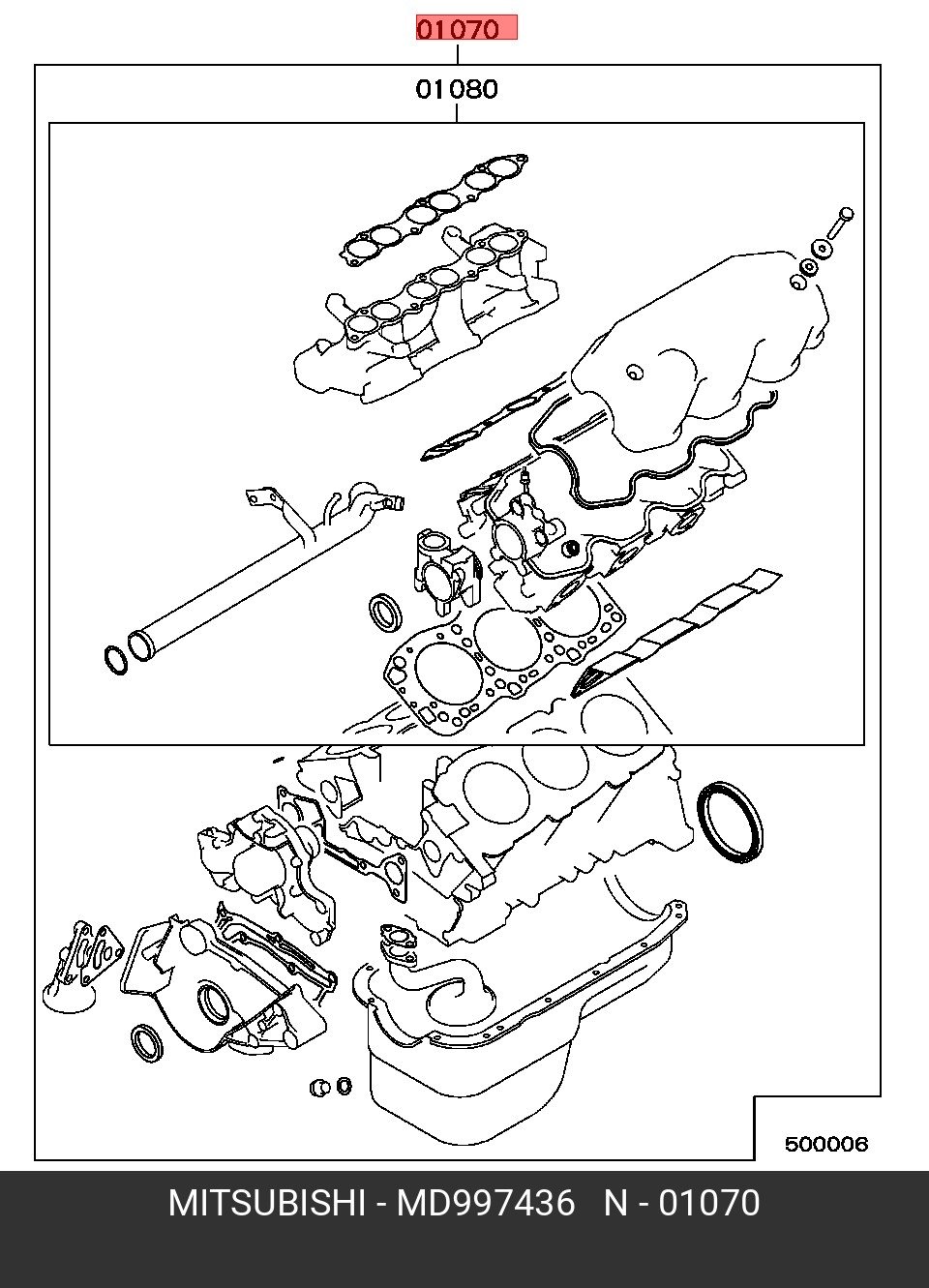 01070

01080

500006

MITSUBISHI - MD997436 N - 01070