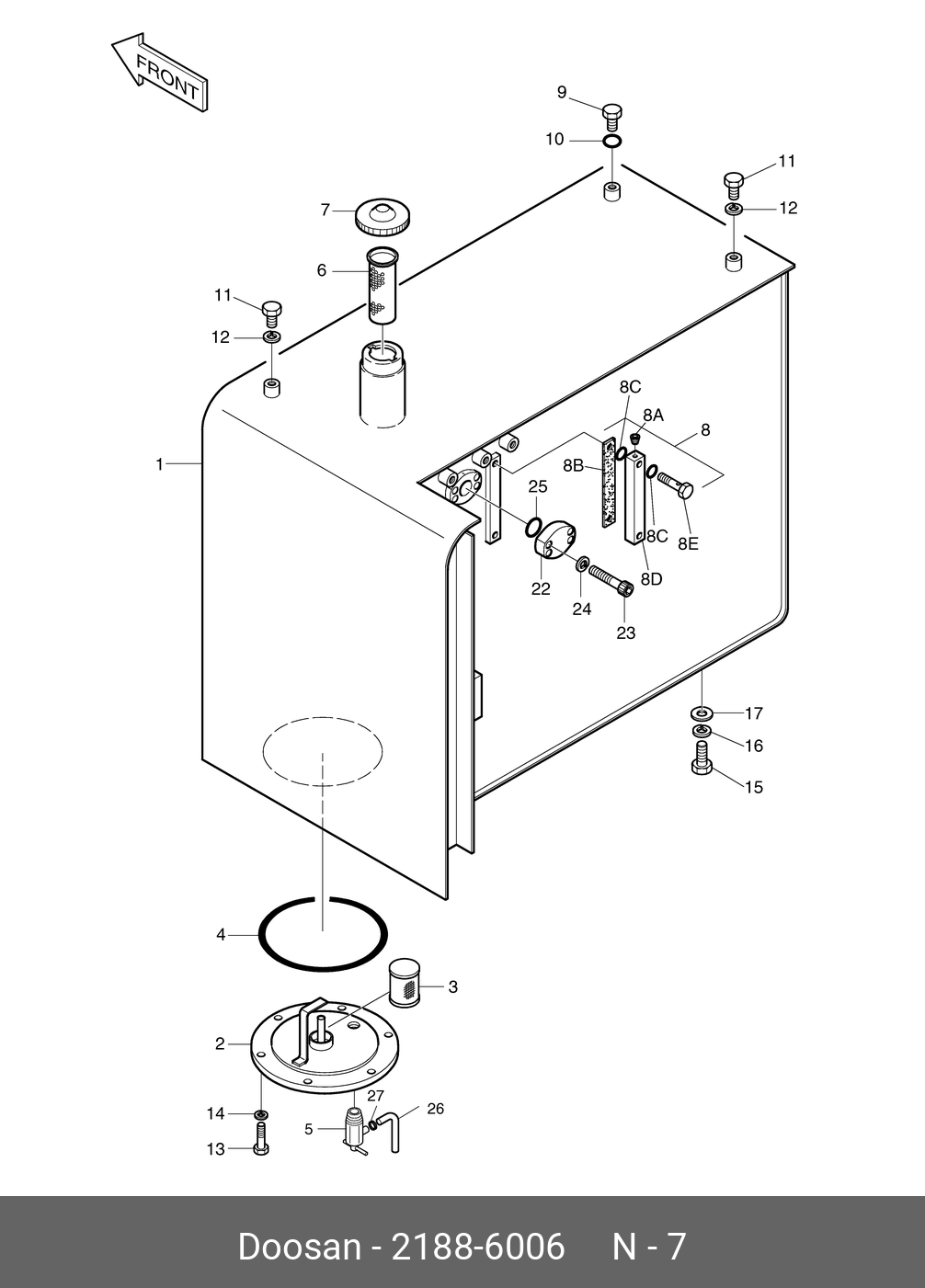 FRONT

9
10
11
12
7
6
11
12
1
8C
8A
8
8B
25
8C
8E
8D
22
24
23
17
16
15
4
3
2
27
26
14
5
13

Doosan - 2188-6006 N - 7