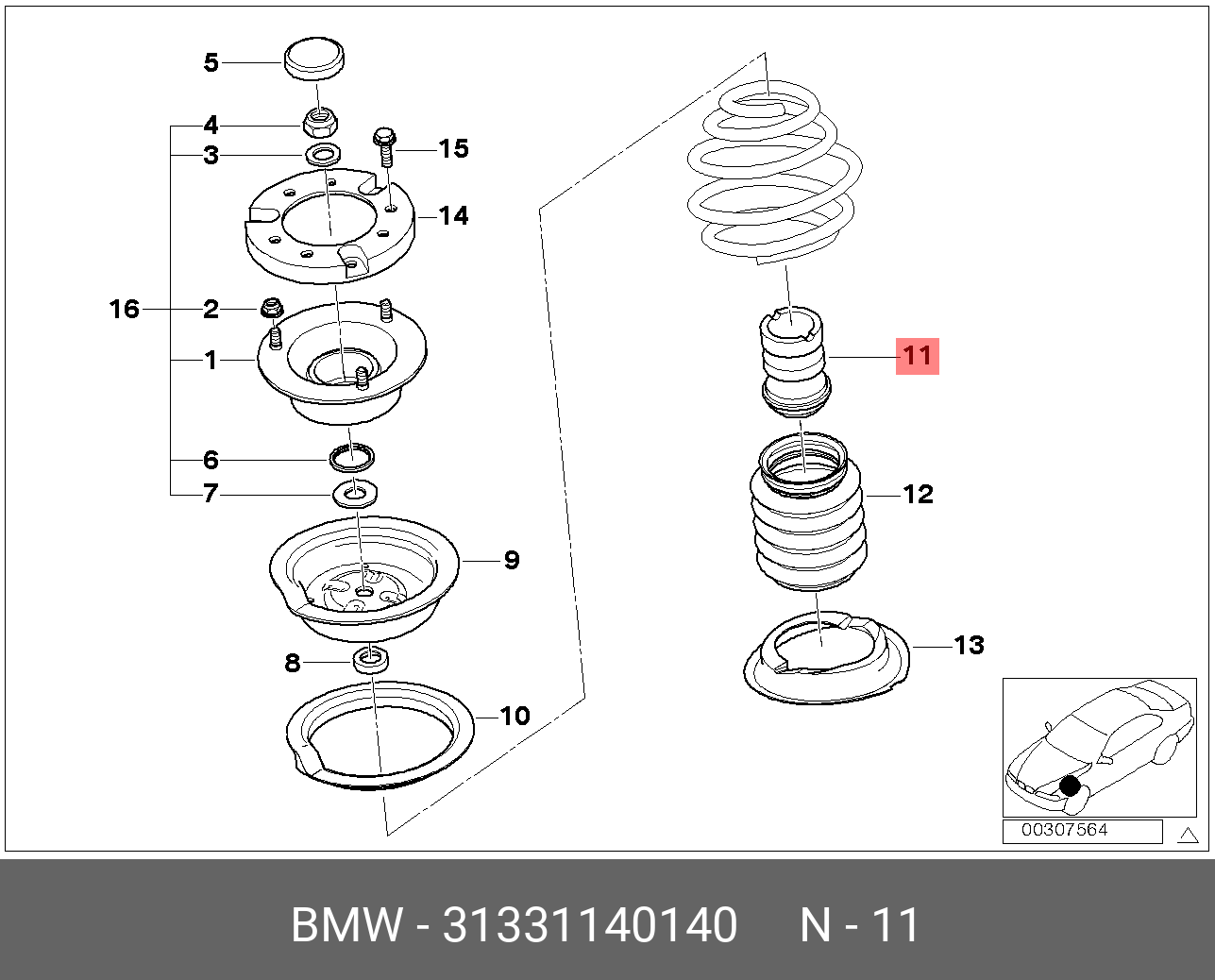 5
4
3
15
14
16
2
1
6
7
9
8
10
11
12
13
00307564

BMW - 31331140140 N - 11